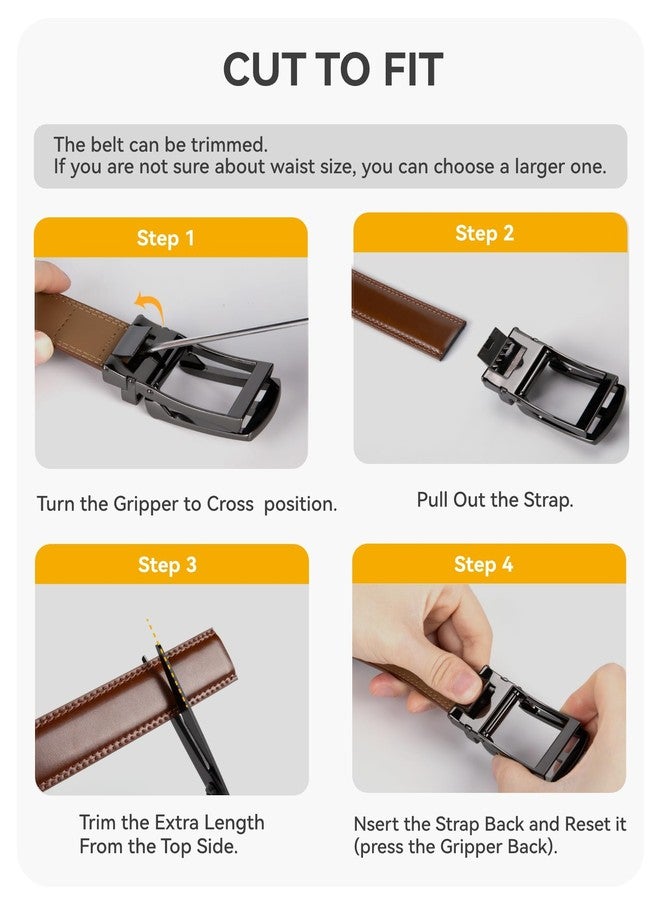 CUT TO FIT

The belt can be trimmed.
If you are not sure about waist size, you can choose a larger one.

Step 1

Turn the Gripper to Cross position.

Step 2

Pull Out the Strap.

Step 3

Trim the Extra Length From the Top Side.

Step 4

Nsert the Strap Back and Reset it (press the Gripper Back).