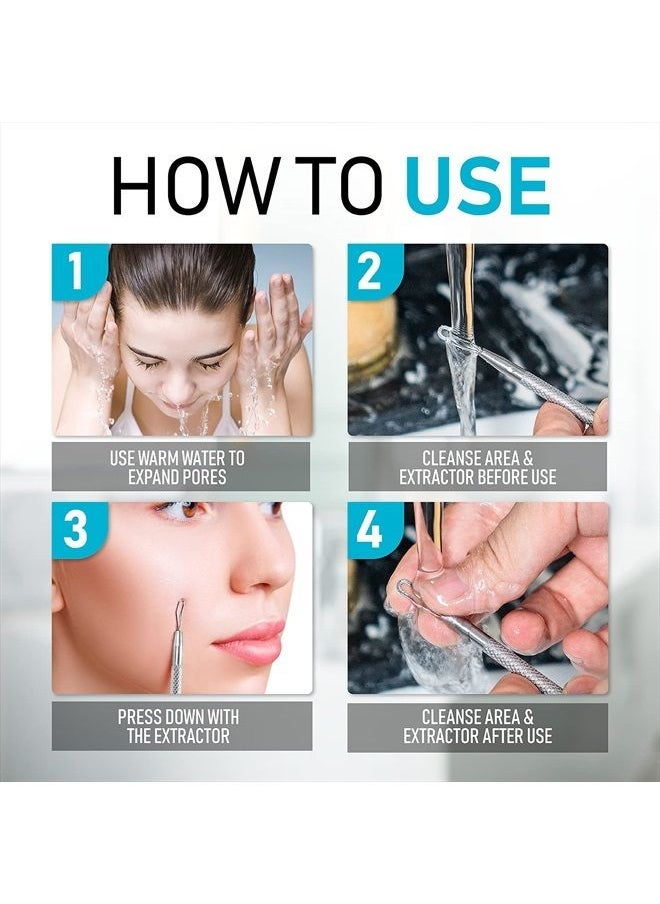 HOW TO USE

1

USE WARM WATER TO EXPAND PORES

2

CLEANSE AREA & EXTRACTOR BEFORE USE

3

PRESS DOWN WITH THE EXTRACTOR

4

CLEANSE AREA & EXTRACTOR AFTER USE