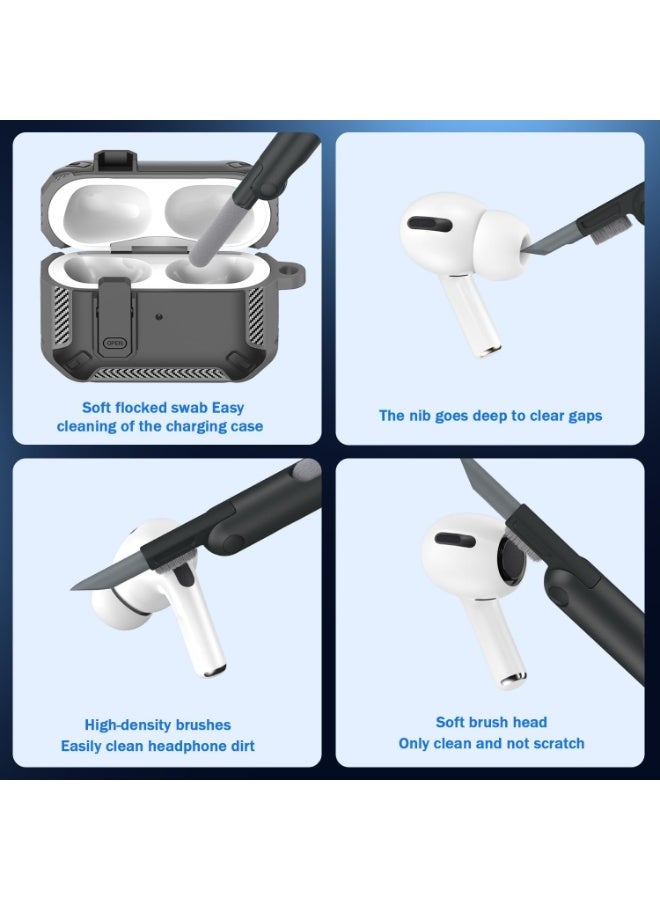 OPEN

Soft flocked swab Easy cleaning of the charging case

The nib goes deep to clear gaps

High-density brushes
Easily clean headphone dirt

Soft brush head
Only clean and not scratch