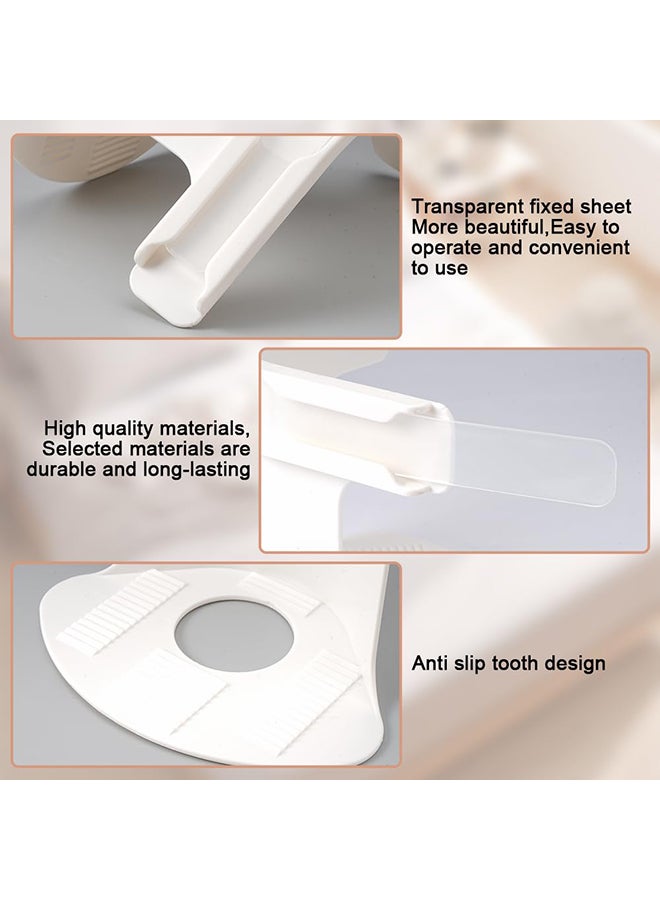 Transparent fixed sheet More beautiful,Easy to operate and convenient to use

High quality materials, Selected materials are durable and long-lasting

Anti slip tooth design