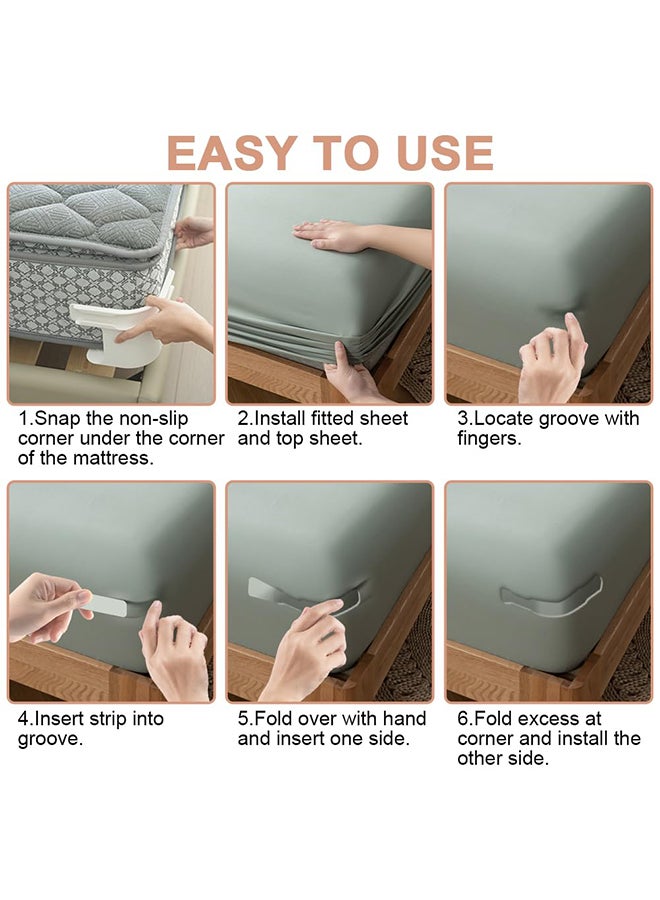 EASY TO USE

1.Snap the non-slip corner under the corner of the mattress.

2.Install fitted sheet and top sheet.

3.Locate groove with fingers.

4.Insert strip into groove.

5.Fold over with hand and insert one side.

6.Fold excess at corner and install the other side.