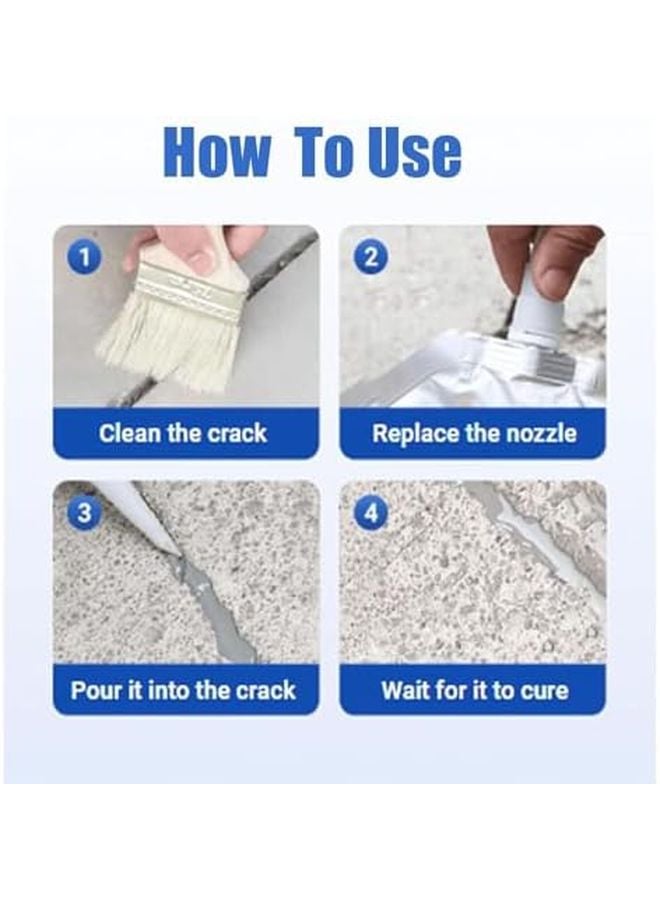 How To Use

1
Clean the crack

2
Replace the nozzle

3
Pour it into the crack

4
Wait for it to cure