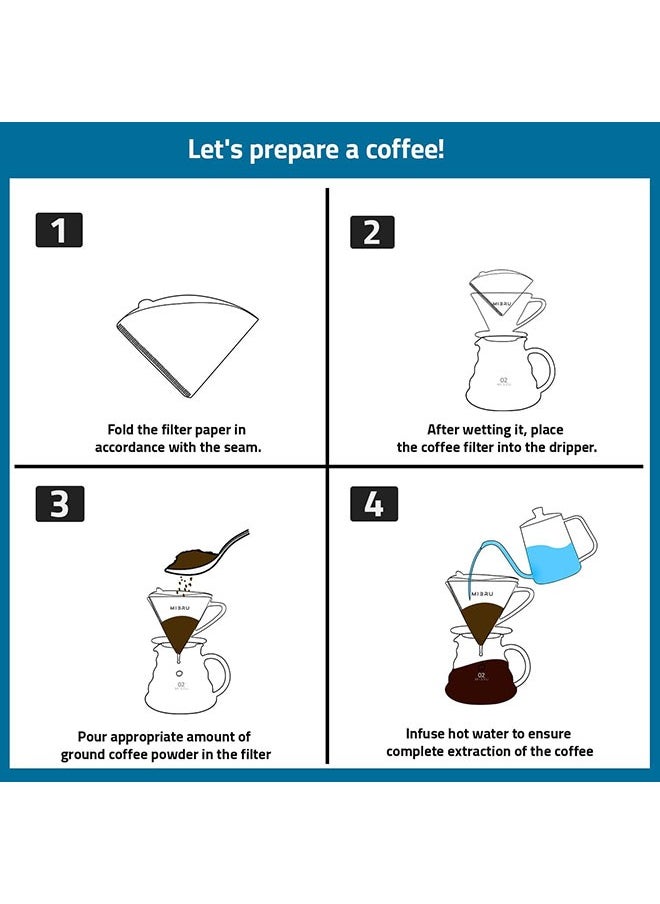 Let's prepare a coffee!

1

Fold the filter paper in accordance with the seam.

2

MIBRU

02

After wetting it, place the coffee filter into the dripper.

3

MIBRU

02

Pour appropriate amount of ground coffee powder in the filter

4

MIBRU

02

Infuse hot water to ensure complete extraction of the coffee