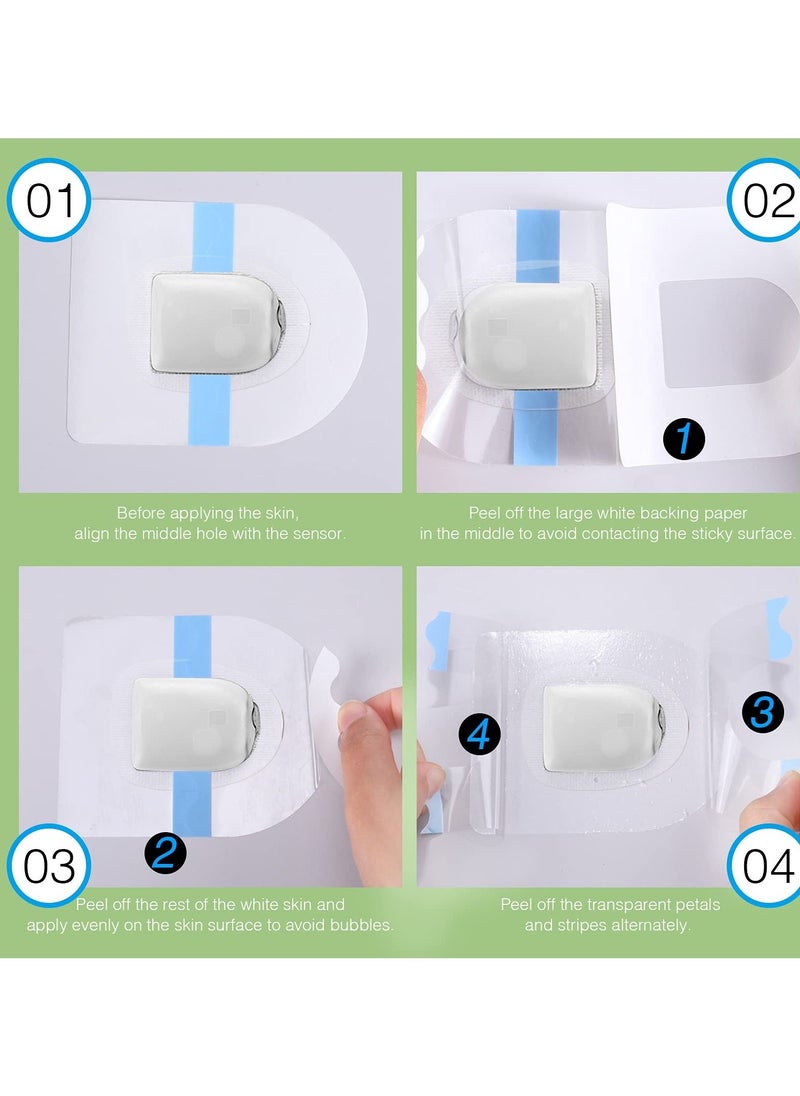 01

Before applying the skin, align the middle hole with the sensor.

02

1

Peel off the large white backing paper in the middle to avoid contacting the sticky surface.

03

2

Peel off the rest of the white skin and apply evenly on the skin surface to avoid bubbles.

4

3

04

Peel off the transparent petals and stripes alternately.