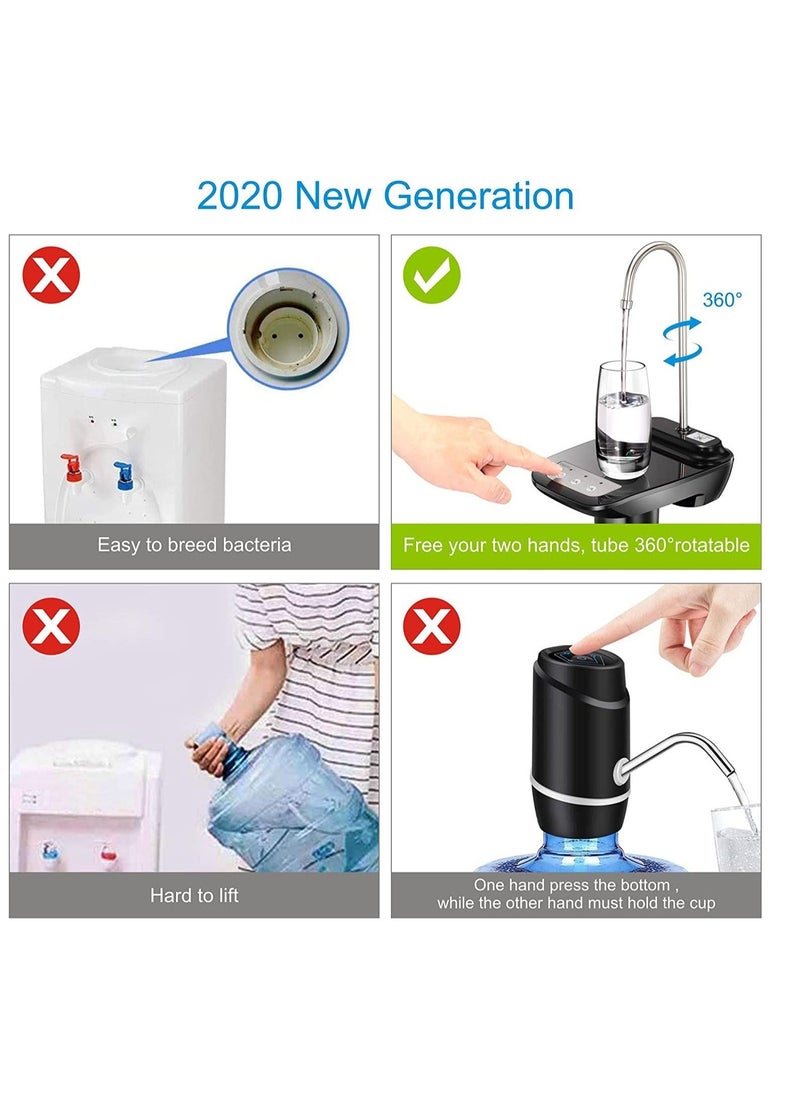 2020 New Generation

Easy to breed bacteria

360°

Free your two hands, tube 360°rotatable

Hard to lift

One hand press the bottom , while the other hand must hold the cup