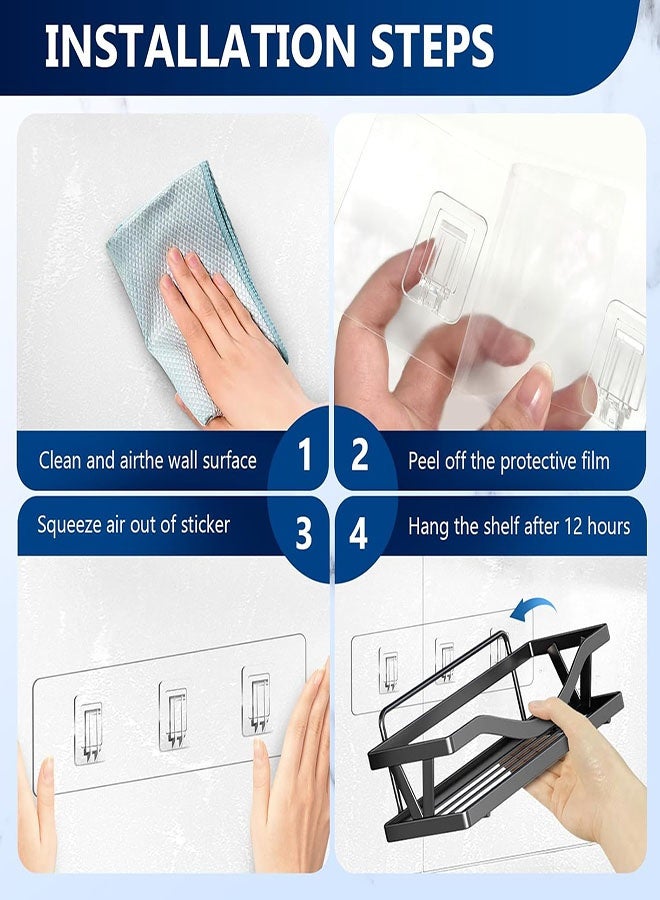 INSTALLATION STEPS

Clean and airthe wall surface 1

2 Peel off the protective film

Squeeze air out of sticker 3

4 Hang the shelf after 12 hours