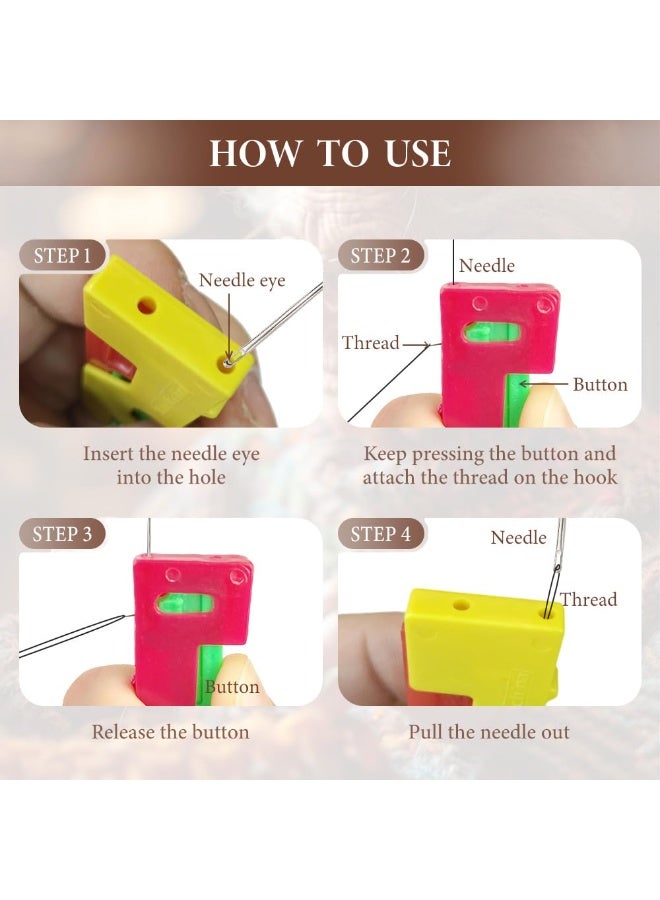 HOW TO USE

STEP 1
Needle eye
Insert the needle eye into the hole

STEP 2
Needle
Thread
Button
Keep pressing the button and attach the thread on the hook

STEP 3
Button
Release the button

STEP 4
Needle
Thread
Pull the needle out