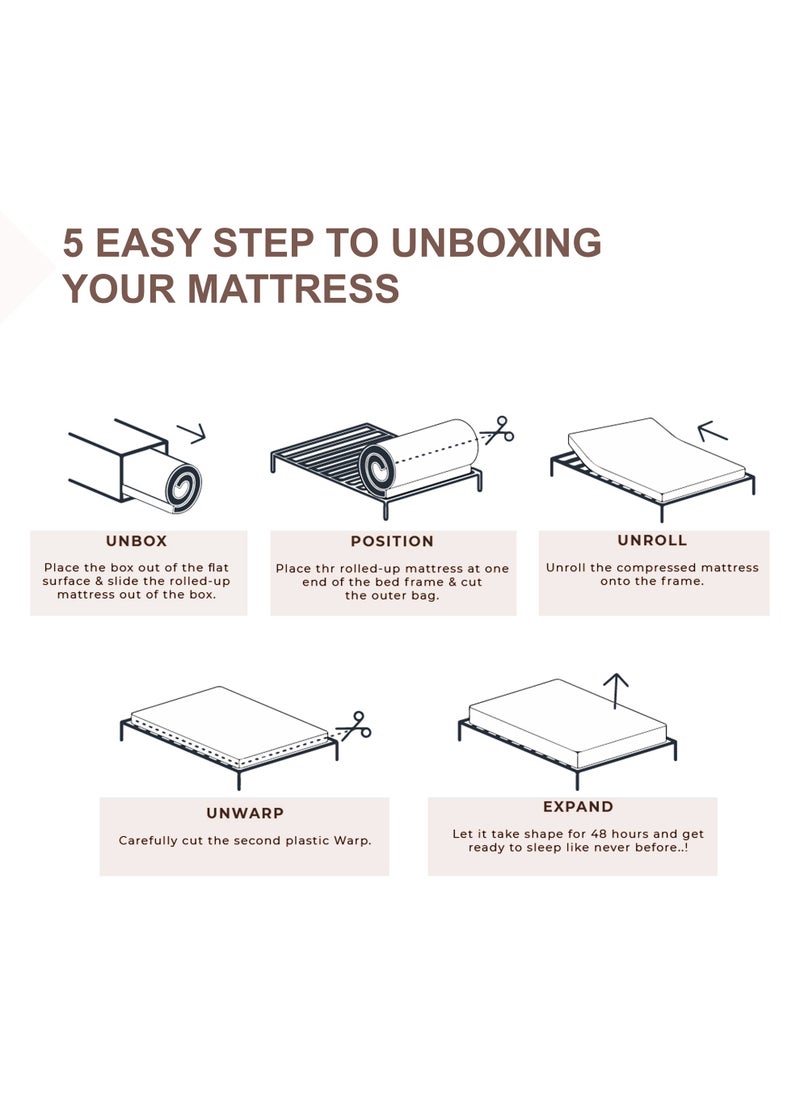 5 EASY STEP TO UNBOXING YOUR MATTRESS

UNBOX

Place the box out of the flat surface & slide the rolled-up mattress out of the box.

POSITION

Place thr rolled-up mattress at one end of the bed frame & cut the outer bag.

UNROLL

Unroll the compressed mattress onto the frame.

UNWARP

Carefully cut the second plastic Warp.

EXPAND

Let it take shape for 48 hours and get ready to sleep like never before..!