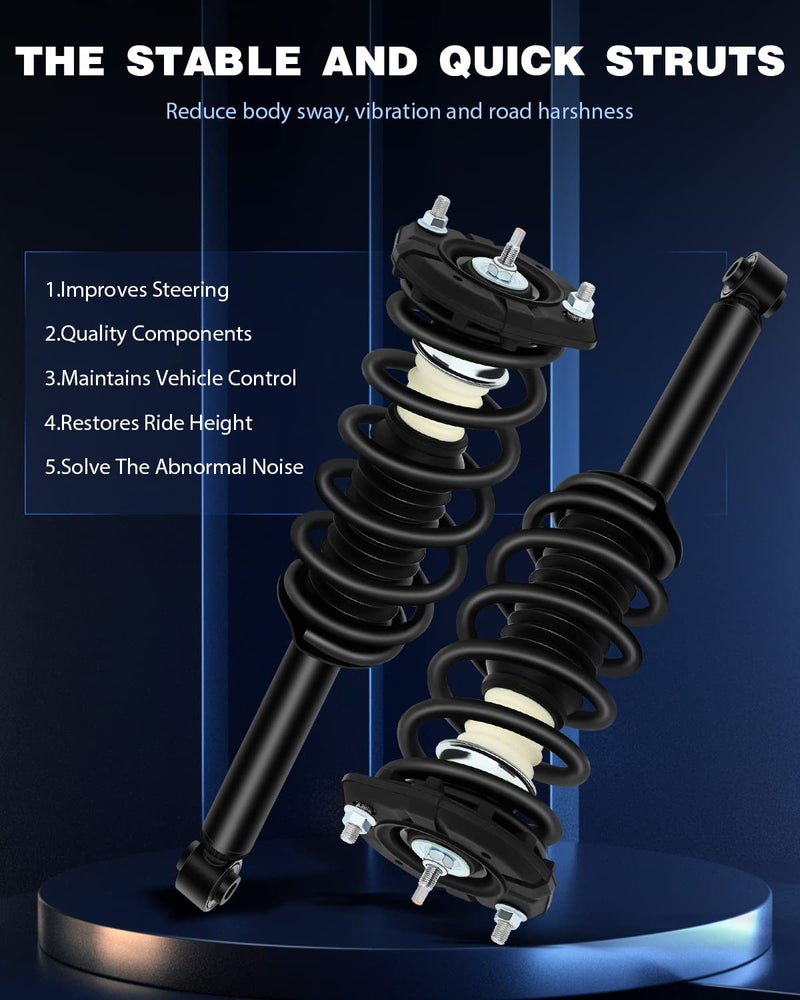 THE STABLE AND QUICK STRUTS

Reduce body sway, vibration and road harshness

1.Improves Steering

2.Quality Components

3.Maintains Vehicle Control

4.Restores Ride Height

5.Solve The Abnormal Noise