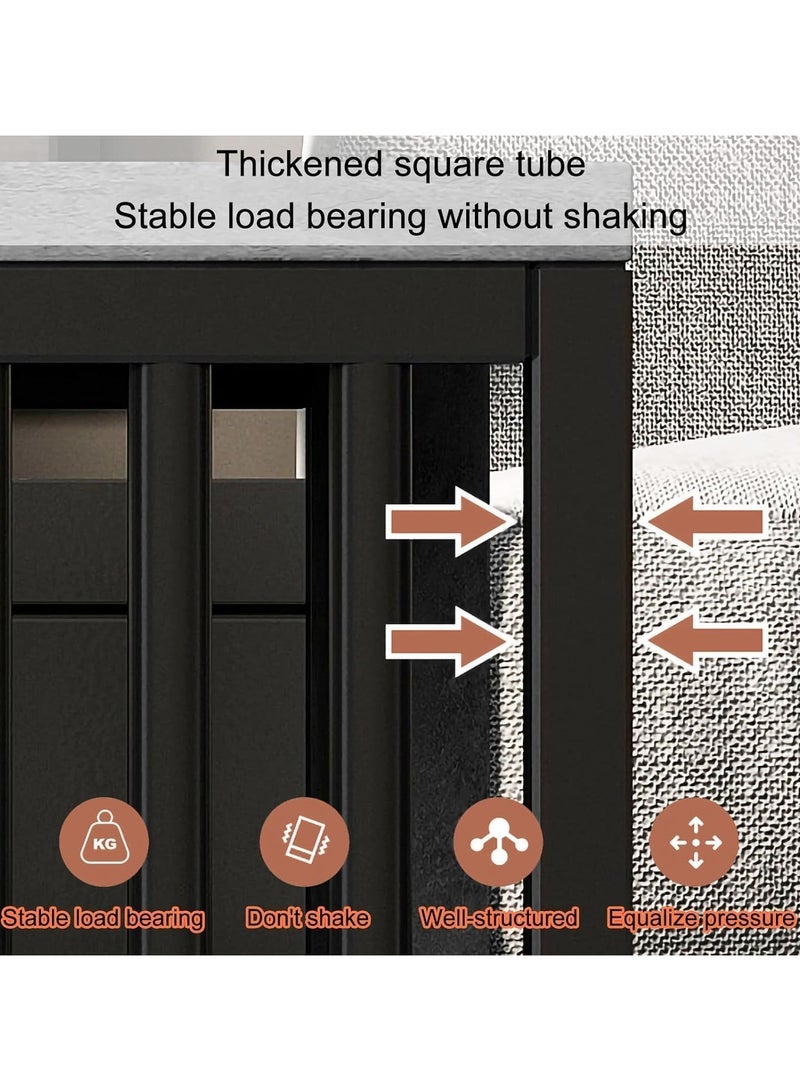 Thickened square tube
Stable load bearing without shaking

KG

Stable load bearing

Don't shake

Well-structured

Equalize pressure