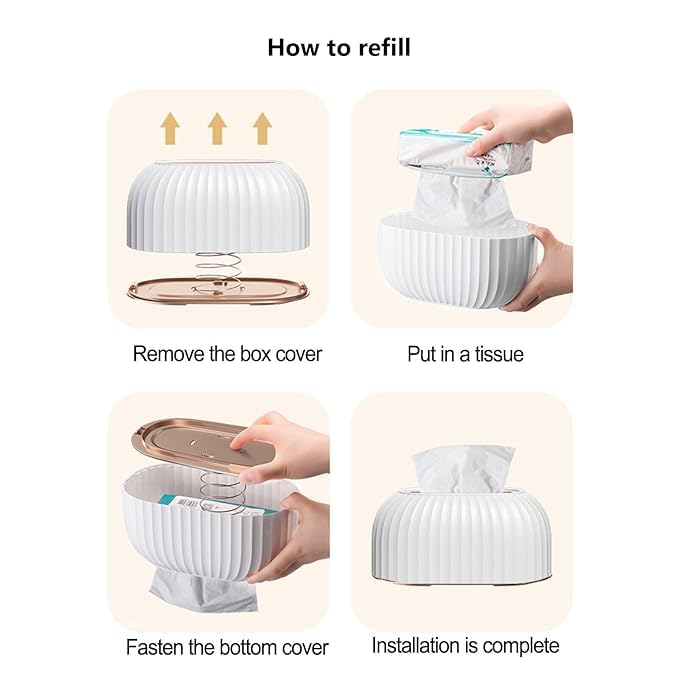 How to refill

Remove the box cover

Put in a tissue

Fasten the bottom cover

Installation is complete