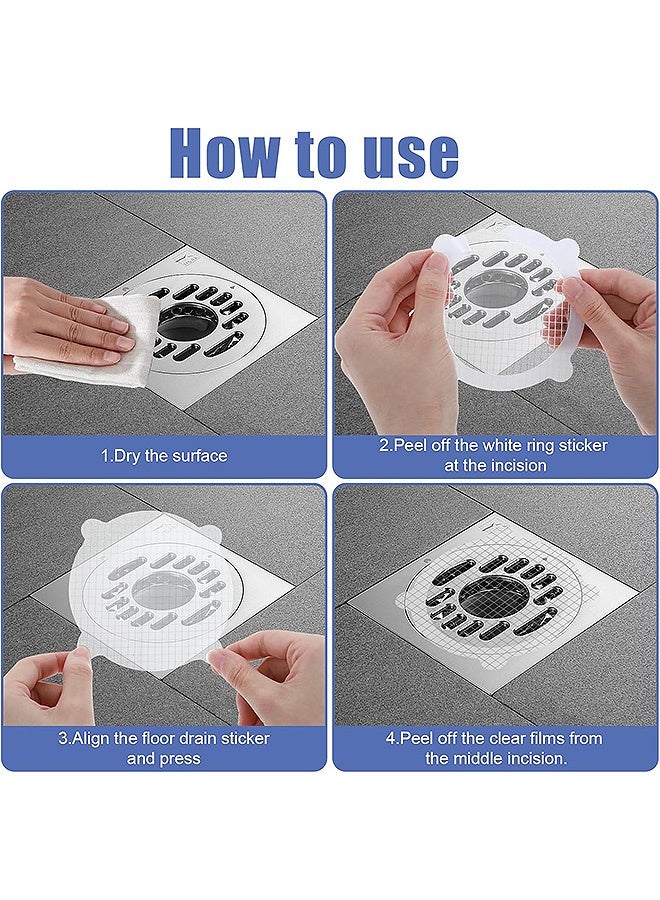 How to use

1.Dry the surface

2.Peel off the white ring sticker at the incision

3.Align the floor drain sticker and press

4.Peel off the clear films from the middle incision.