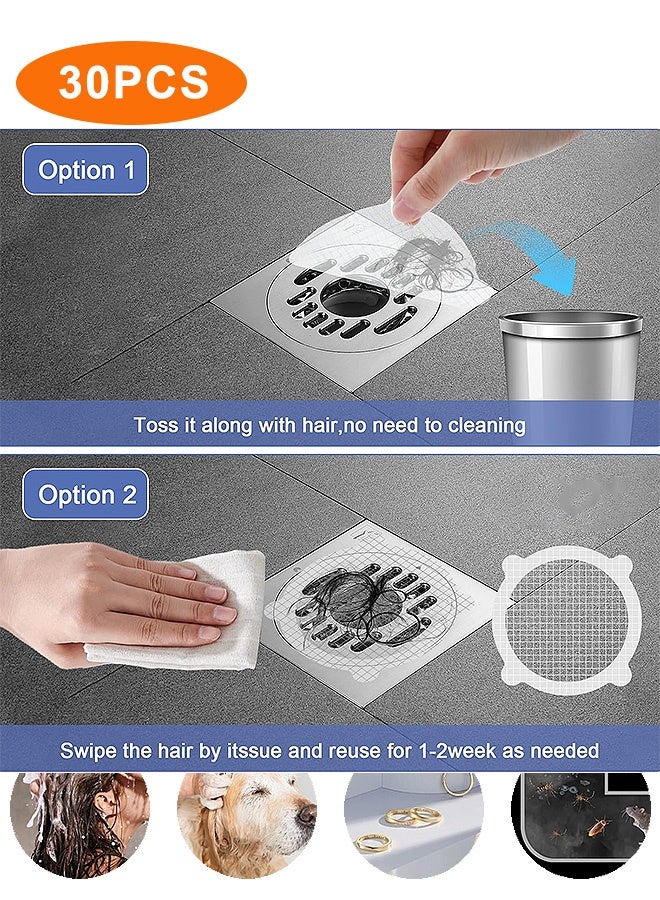 30PCS

Option 1

Toss it along with hair,no need to cleaning

Option 2

Swipe the hair by itssue and reuse for 1-2week as needed