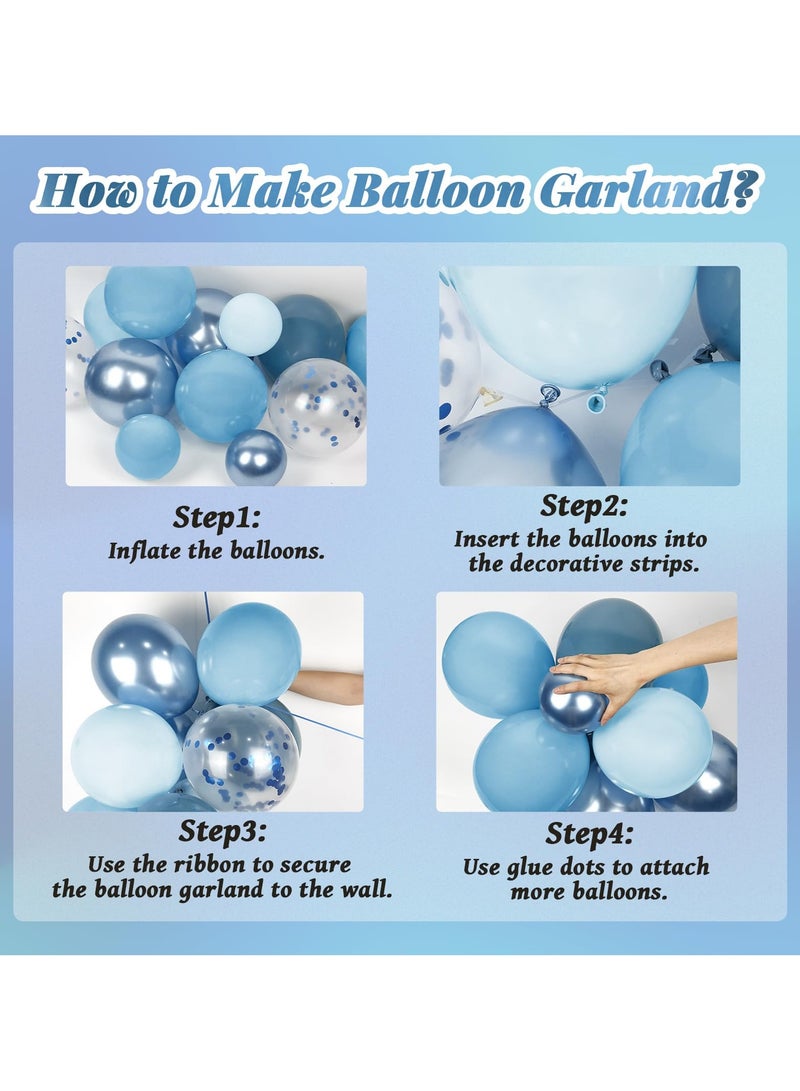 How to Make Balloon Garland?

Step1:
Inflate the balloons.

Step2:
Insert the balloons into the decorative strips.

Step3:
Use the ribbon to secure the balloon garland to the wall.

Step4:
Use glue dots to attach more balloons.