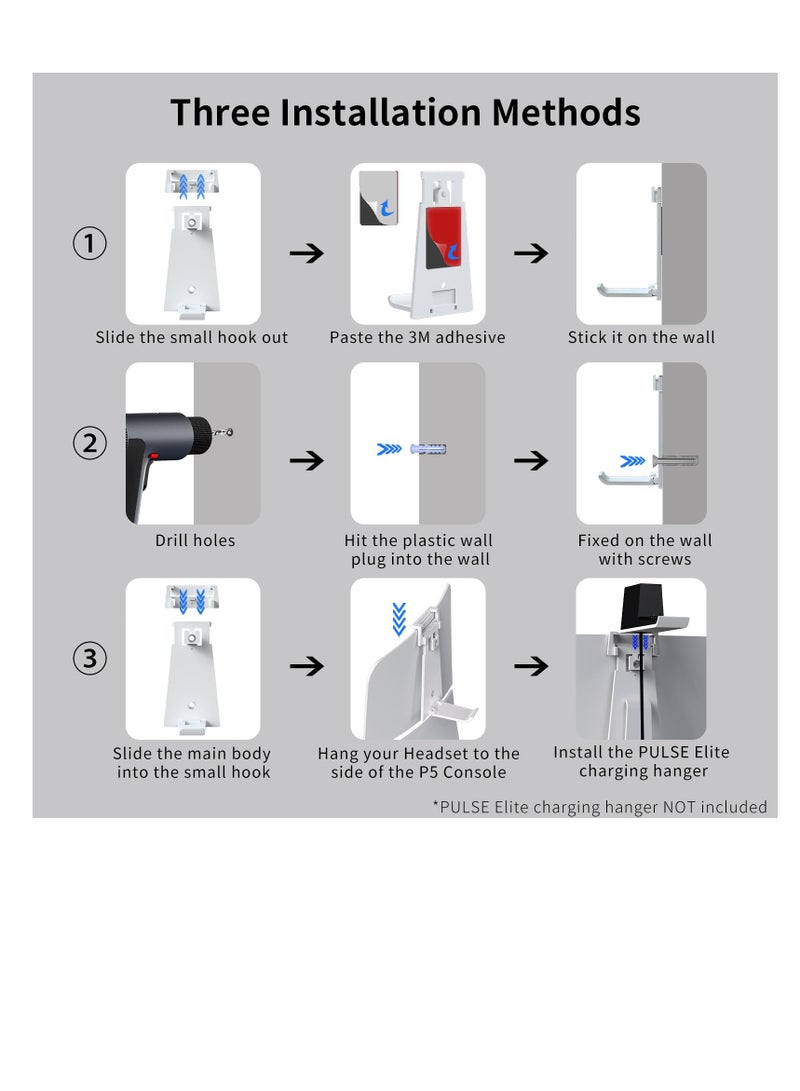 Three Installation Methods

①

Slide the small hook out

Paste the 3M adhesive

Stick it on the wall

②

Drill holes

Hit the plastic wall plug into the wall

Fixed on the wall with screws

③

Slide the main body into the small hook

Hang your Headset to the side of the P5 Console

Install the PULSE Elite charging hanger

*PULSE Elite charging hanger NOT included