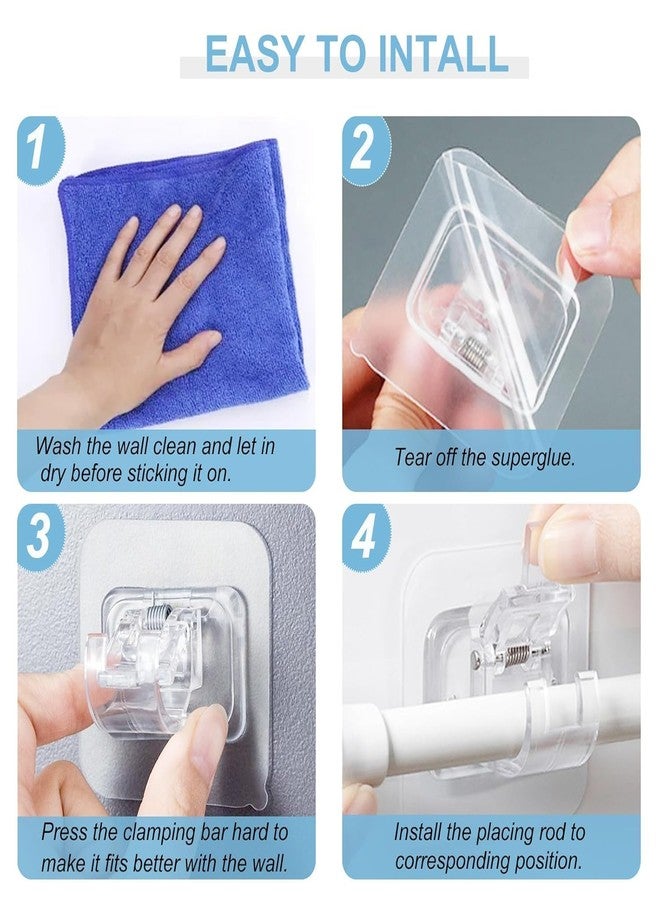 EASY TO INTALL

1

Wash the wall clean and let in dry before sticking it on.

2

Tear off the superglue.

3

Press the clamping bar hard to make it fits better with the wall.

4

Install the placing rod to corresponding position.