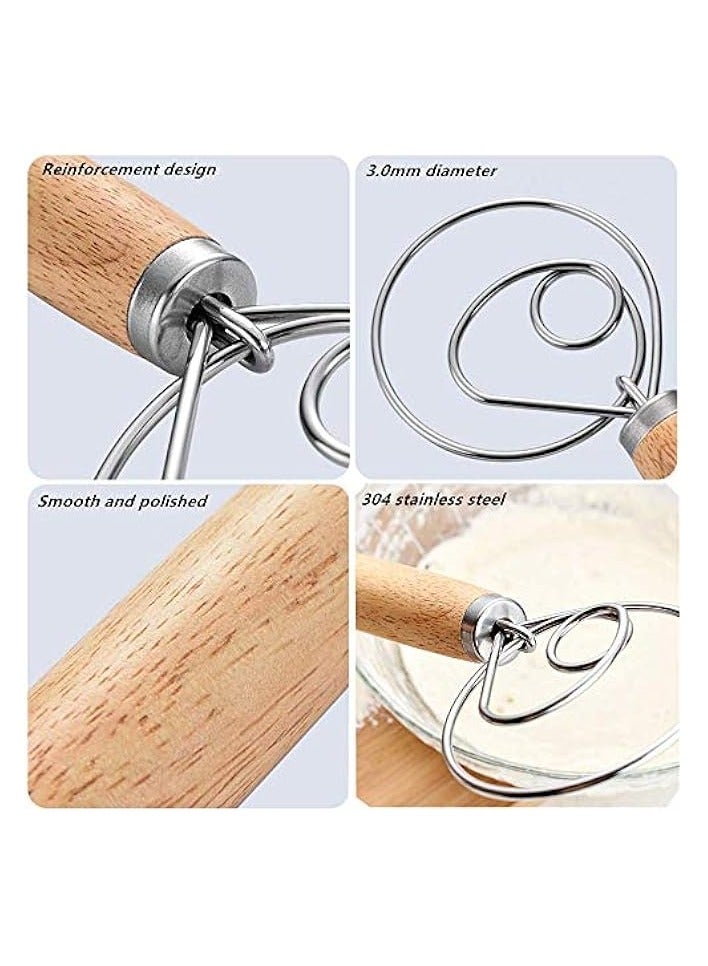 Reinforcement design

3.0mm diameter

Smooth and polished

304 stainless steel