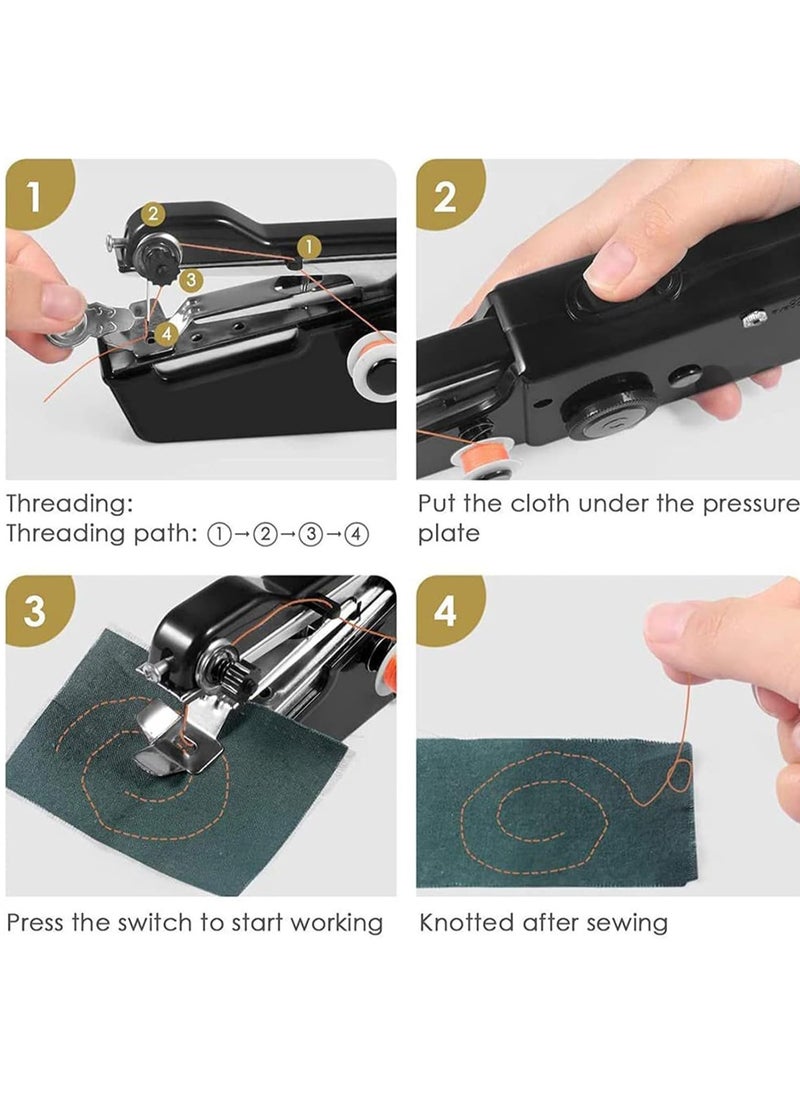 1

2

1

3

4

Threading:
Threading path: ①→②→③→④

2

Put the cloth under the pressure plate

3

Press the switch to start working

4

Knotted after sewing