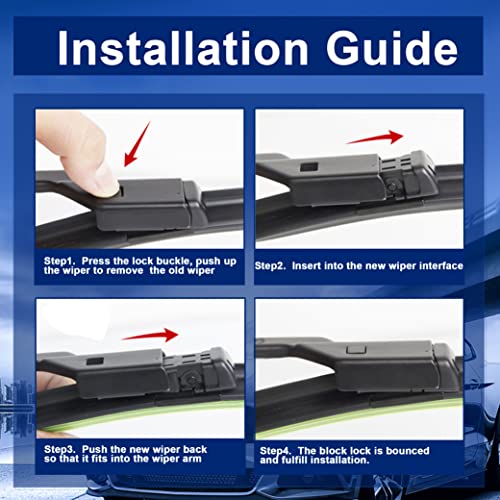 Installation Guide

Step1. Press the lock buckle, push up the wiper to remove the old wiper

Step2. Insert into the new wiper interface

Step3. Push the new wiper back so that it fits into the wiper arm

Step4. The block lock is bounced and fulfill installation.