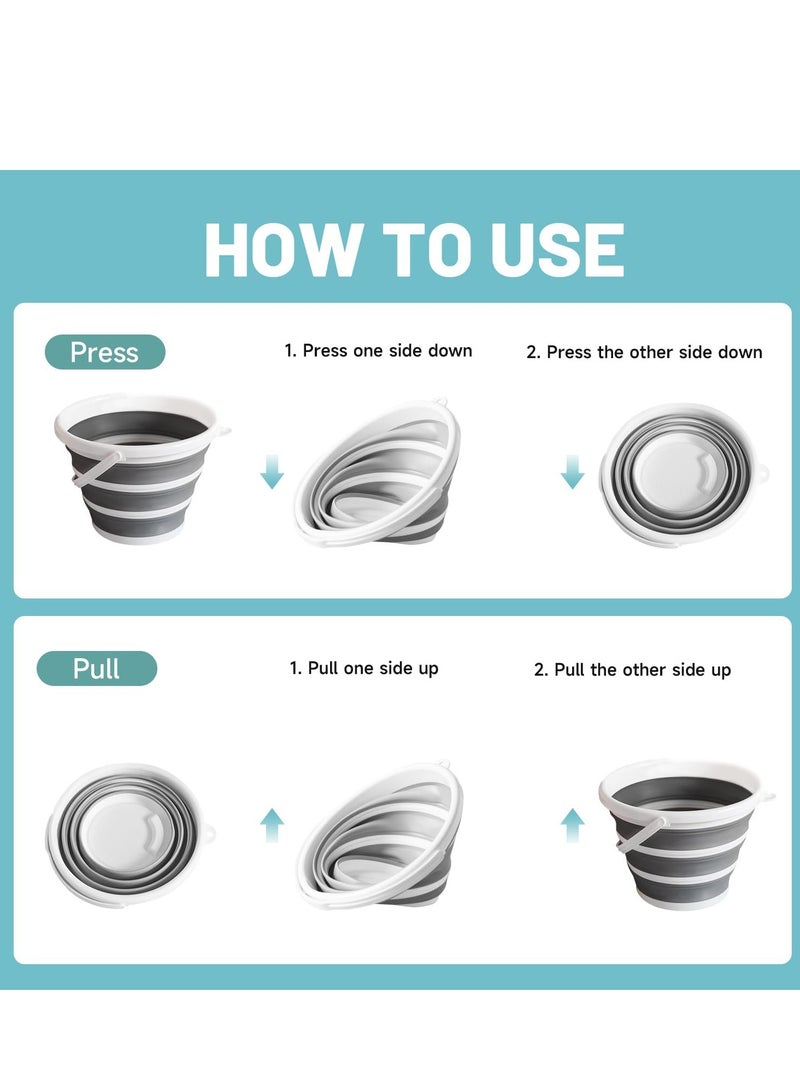 HOW TO USE

Press

1. Press one side down

2. Press the other side down

Pull

1. Pull one side up

2. Pull the other side up