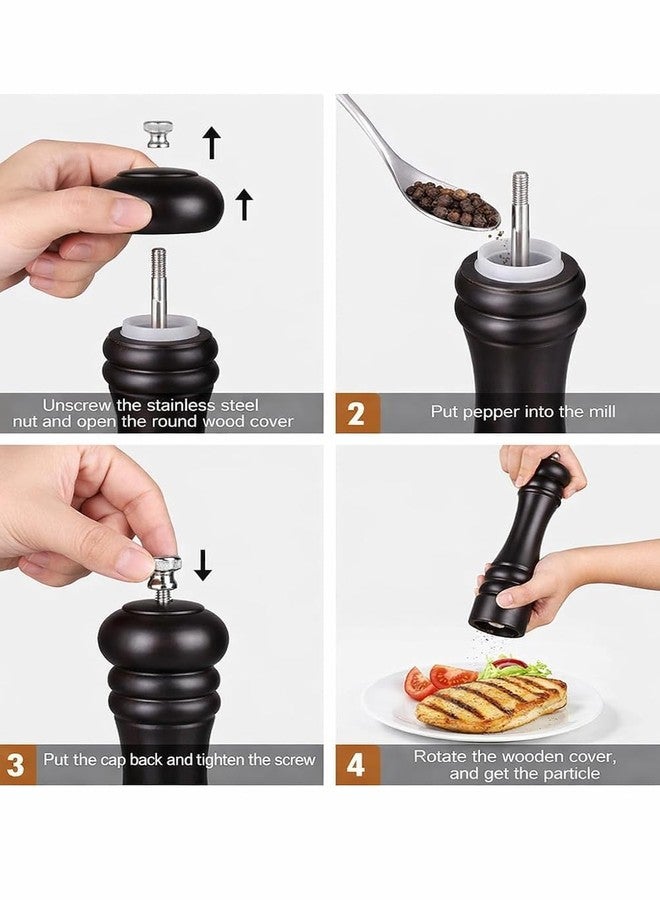 Unscrew the stainless steel nut and open the round wood cover

2 Put pepper into the mill

3 Put the cap back and tighten the screw

4 Rotate the wooden cover, and get the particle