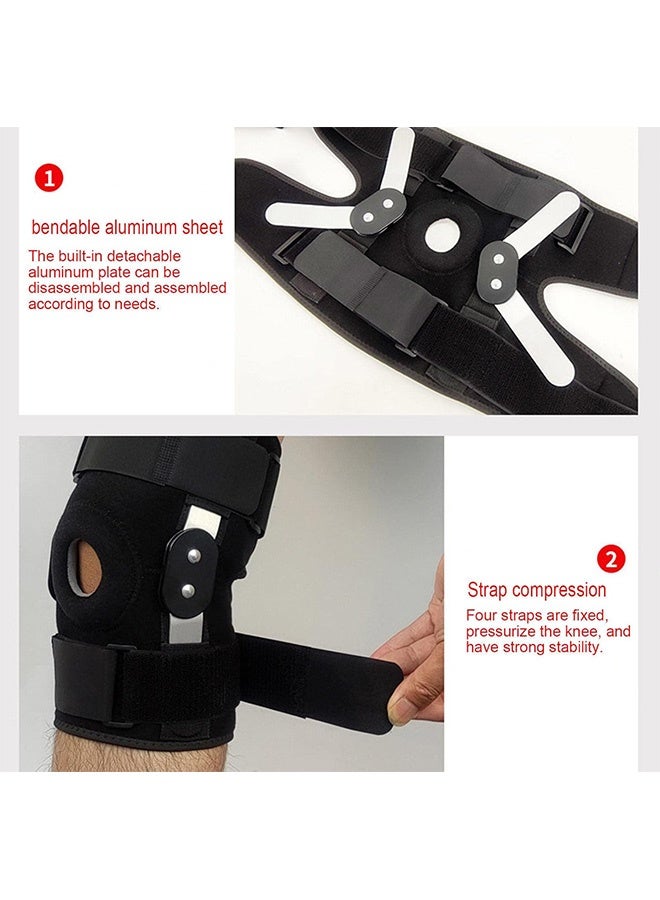 1

bendable aluminum sheet

The built-in detachable aluminum plate can be disassembled and assembled according to needs.

2

Strap compression

Four straps are fixed, pressurize the knee, and have strong stability.