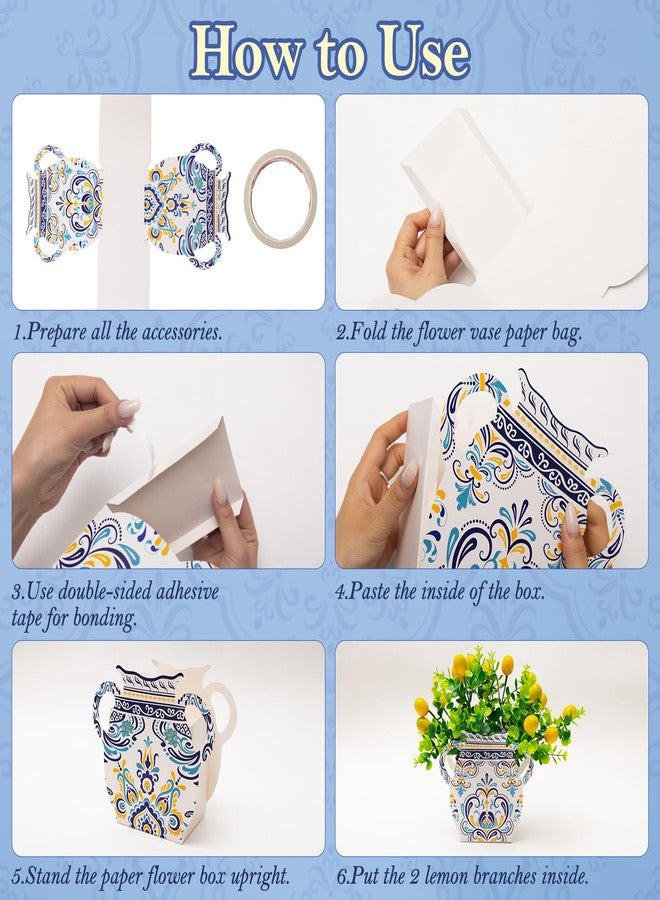 How to Use

1.Prepare all the accessories.

2.Fold the flower vase paper bag.

3.Use double-sided adhesive tape for bonding.

4.Paste the inside of the box.

5.Stand the paper flower box upright.

6.Put the 2 lemon branches inside.