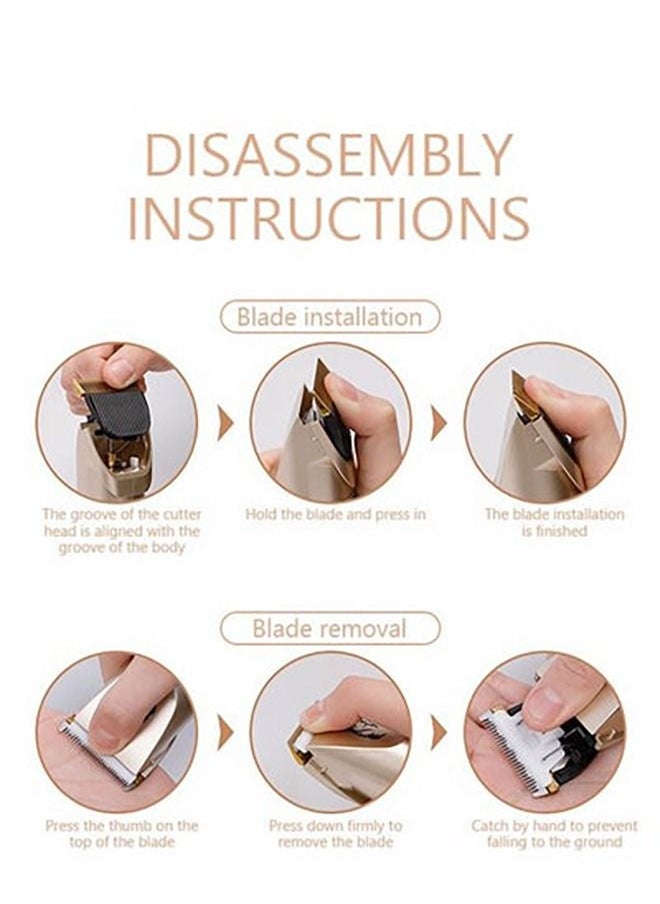 DISASSEMBLY INSTRUCTIONS

Blade installation

The groove of the cutter head is aligned with the groove of the body

Hold the blade and press in

The blade installation is finished

Blade removal

Press the thumb on the top of the blade

Press down firmly to remove the blade

Catch by hand to prevent falling to the ground