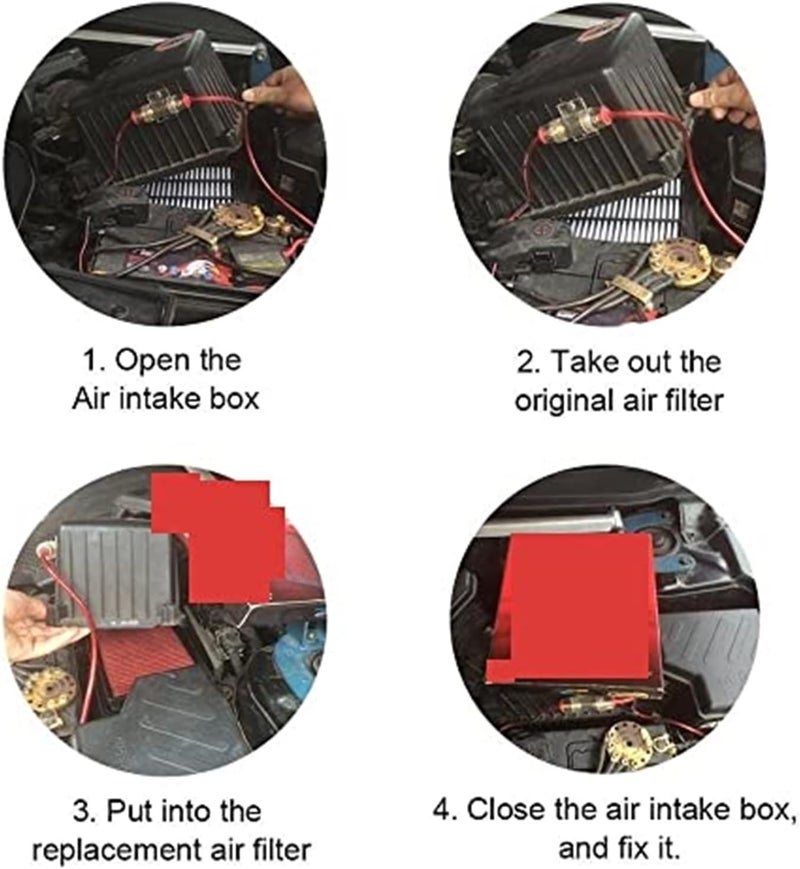 1. Open the Air intake box

2. Take out the original air filter

3. Put into the replacement air filter

4. Close the air intake box, and fix it.