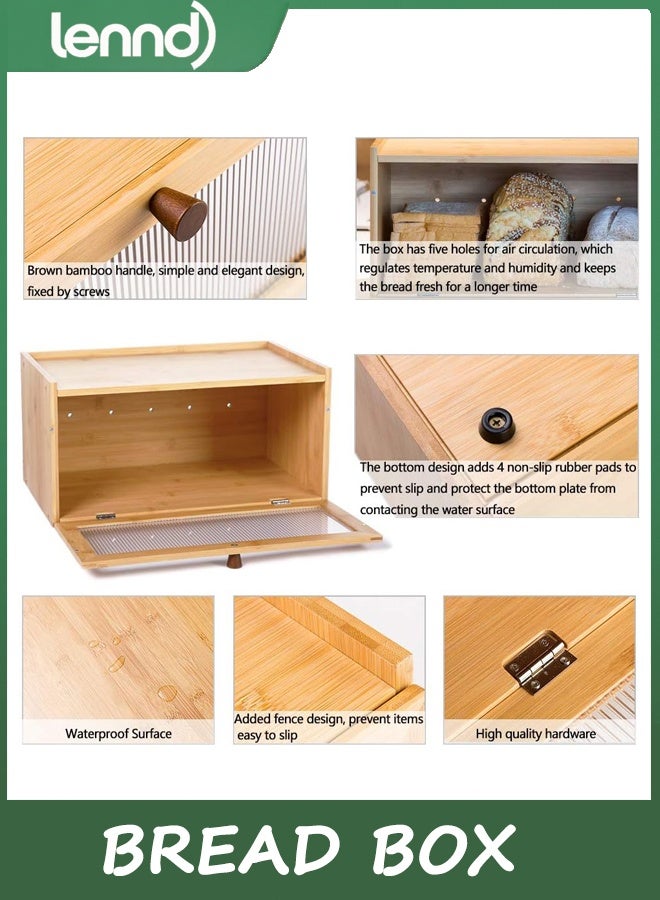 lennd

Brown bamboo handle, simple and elegant design, fixed by screws

The box has five holes for air circulation, which regulates temperature and humidity and keeps the bread fresh for a longer time

The bottom design adds 4 non-slip rubber pads to prevent slip and protect the bottom plate from contacting the water surface

Waterproof Surface

Added fence design, prevent items easy to slip

High quality hardware

BREAD BOX