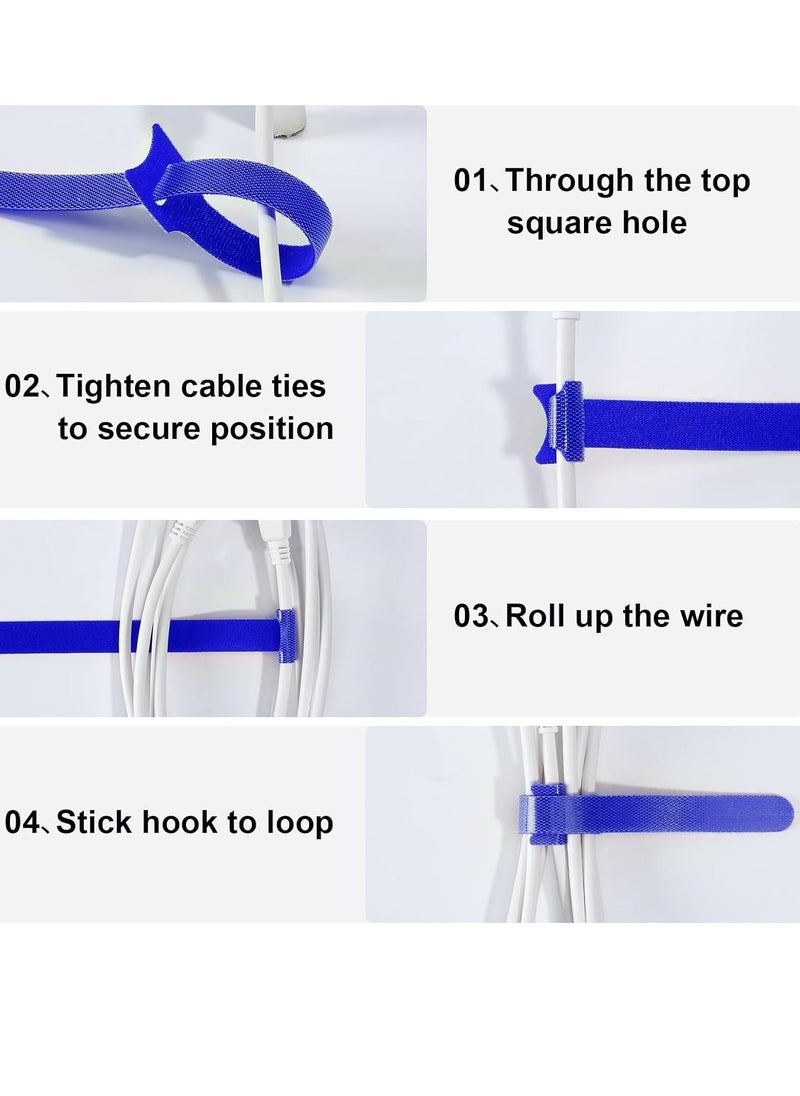 01、Through the top square hole

02、Tighten cable ties to secure position

03、Roll up the wire

04、Stick hook to loop