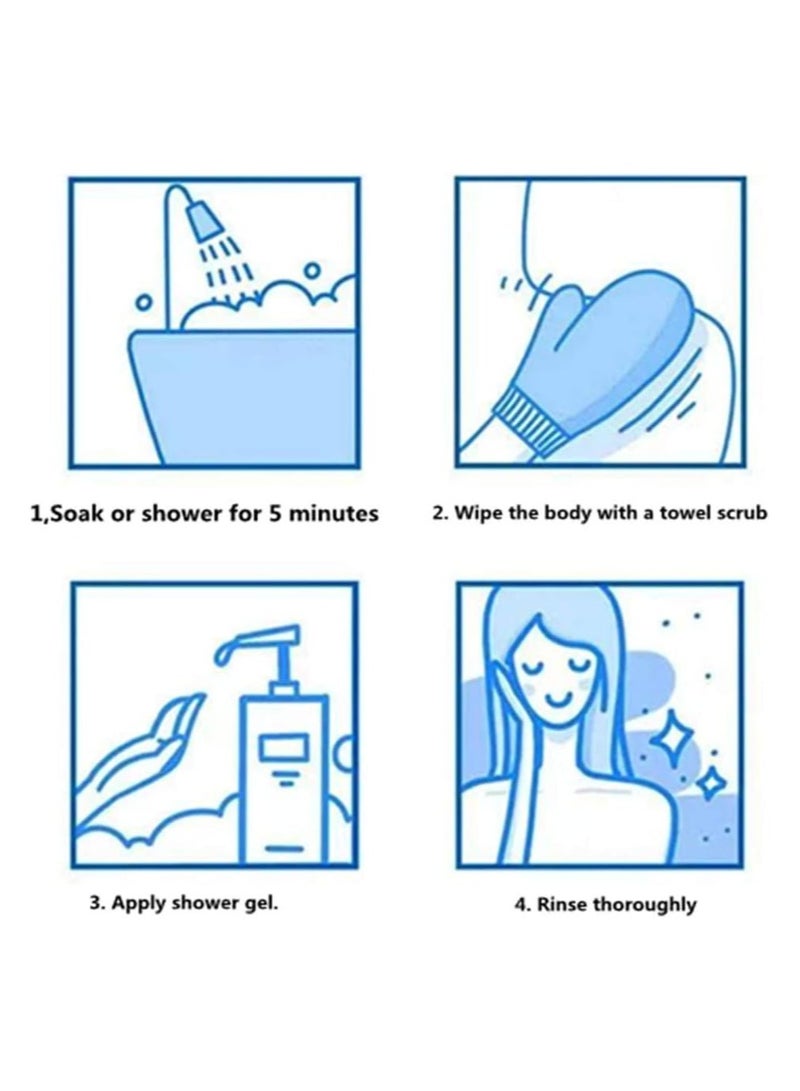 1,Soak or shower for 5 minutes

2. Wipe the body with a towel scrub

3. Apply shower gel.

4. Rinse thoroughly