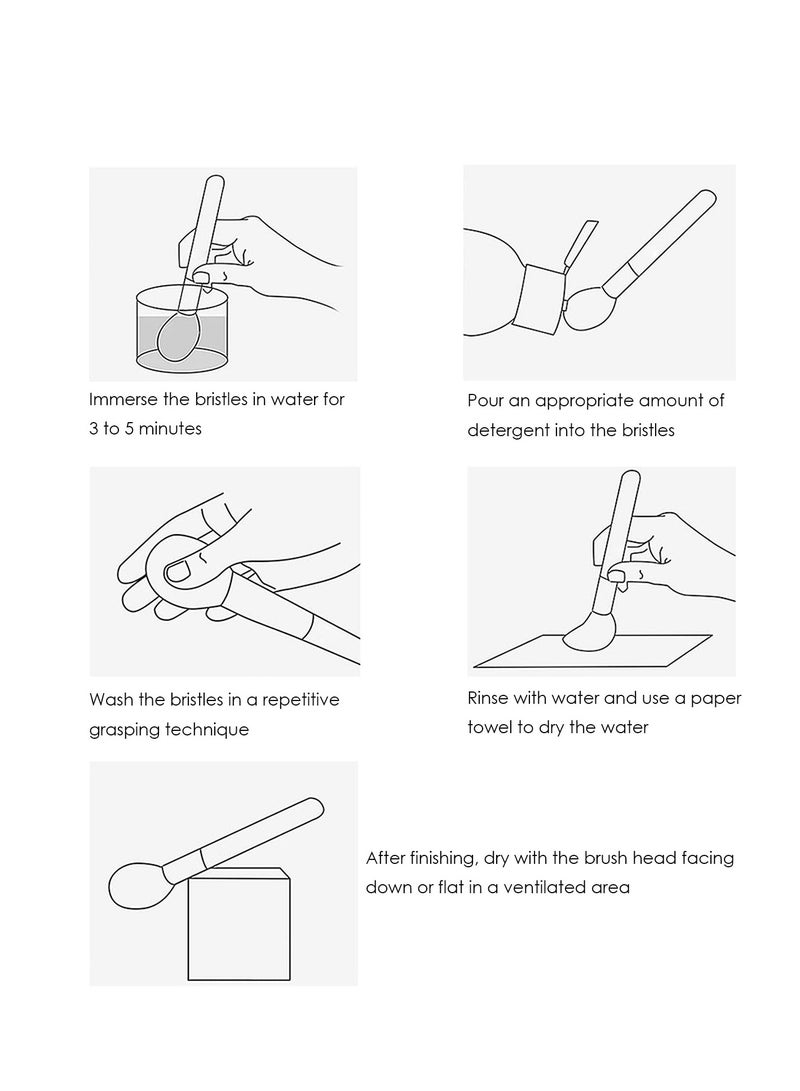 Immerse the bristles in water for 3 to 5 minutes

Pour an appropriate amount of detergent into the bristles

Wash the bristles in a repetitive grasping technique

Rinse with water and use a paper towel to dry the water

After finishing, dry with the brush head facing down or flat in a ventilated area