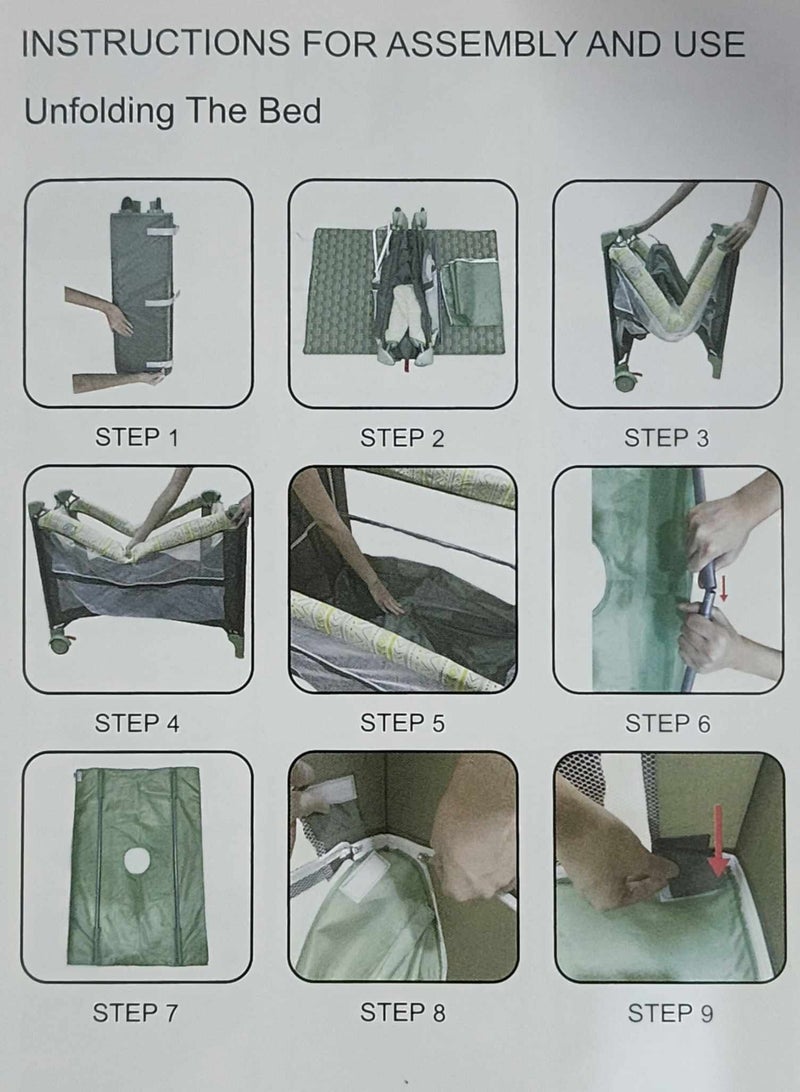 INSTRUCTIONS FOR ASSEMBLY AND USE

Unfolding The Bed

STEP 1

STEP 2

STEP 3

STEP 4

STEP 5

STEP 6

STEP 7

STEP 8

STEP 9