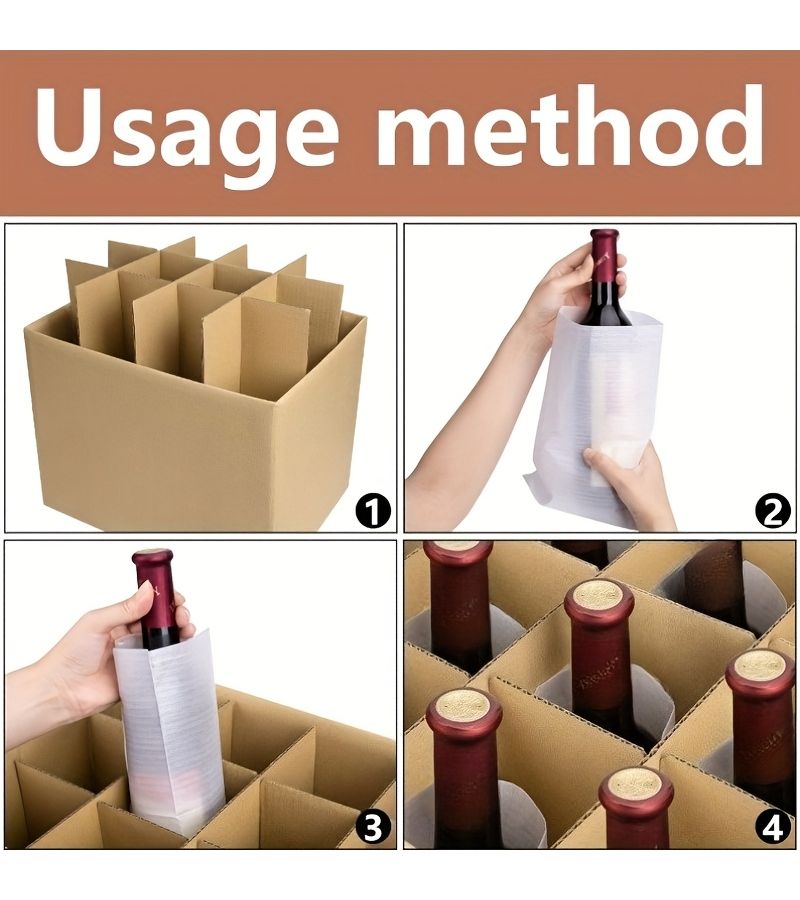 Usage method

1

2

3

4