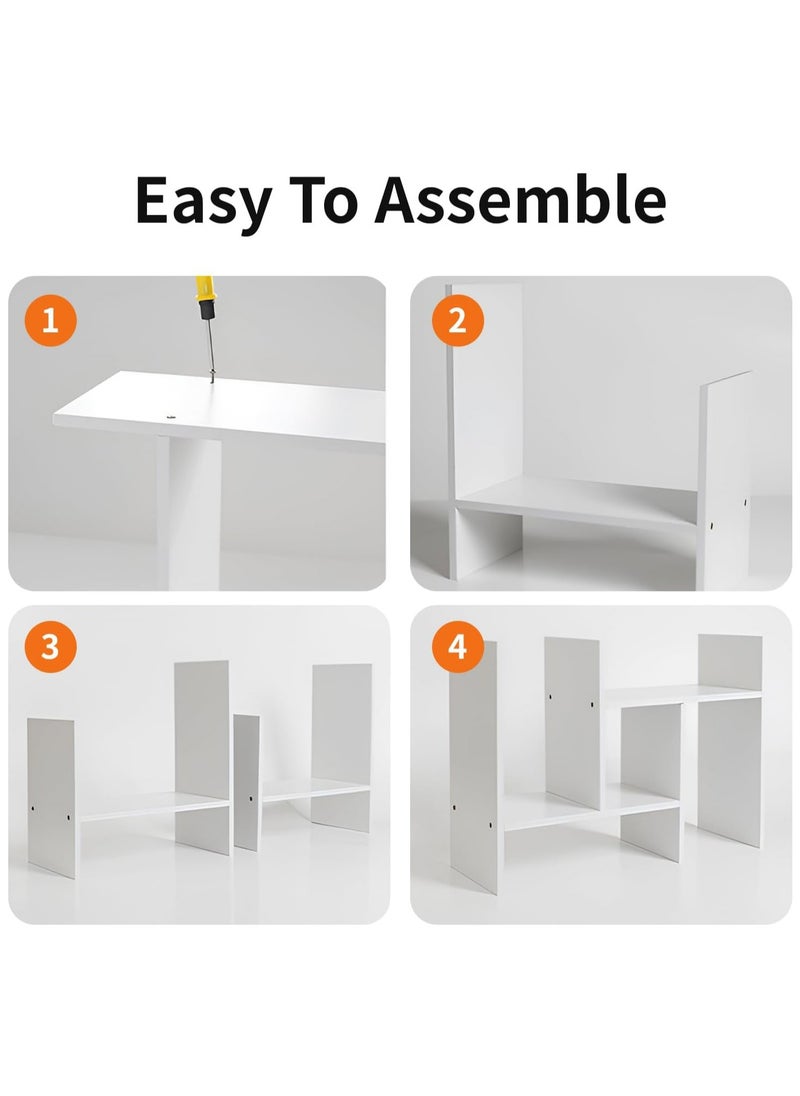 Easy To Assemble

1

2

3

4