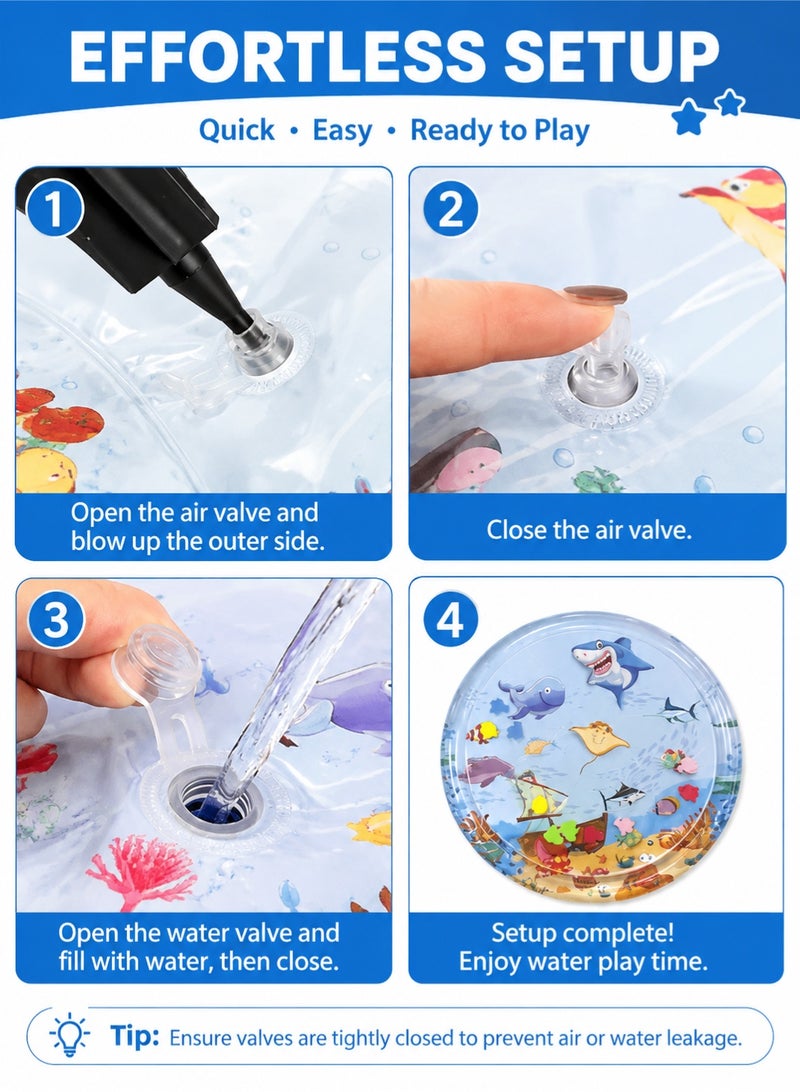 EFFORTLESS SETUP

Quick • Easy • Ready to Play

1

Open the air valve and blow up the outer side.

2

Close the air valve.

3

Open the water valve and fill with water, then close.

4

Setup complete! Enjoy water play time.

Tip: Ensure valves are tightly closed to prevent air or water leakage.