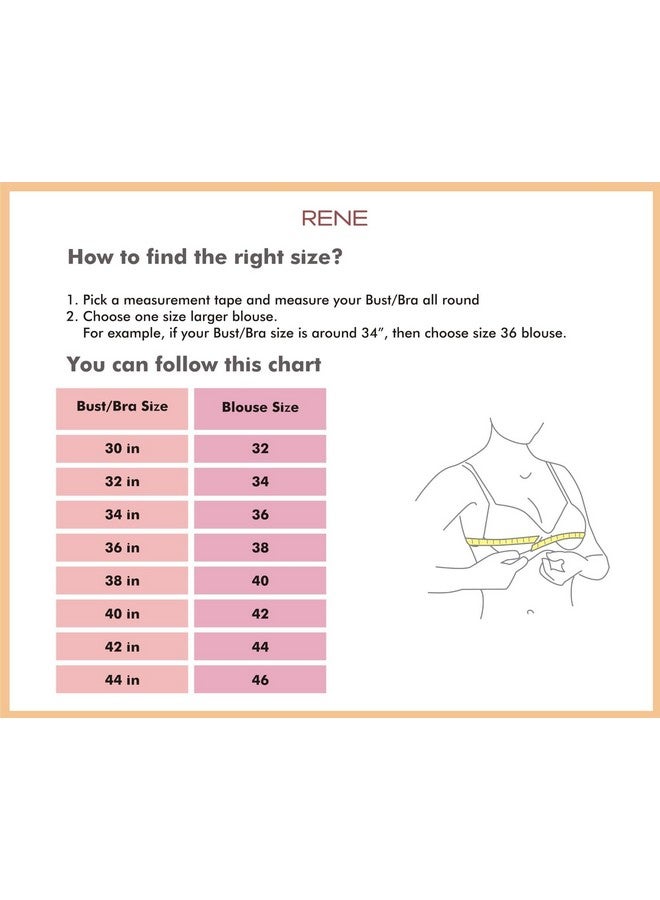 RENE

How to find the right size?

1. Pick a measurement tape and measure your Bust/Bra all round
2. Choose one size larger blouse.
For example, if your Bust/Bra size is around 34", then choose size 36 blouse.

You can follow this chart

| Bust/Bra Size | Blouse Size |
|---|---|
| 30 in | 32 |
| 32 in | 34 |
| 34 in | 36 |
| 36 in | 38 |
| 38 in | 40 |
| 40 in | 42 |
| 42 in | 44 |
| 44 in | 46 |