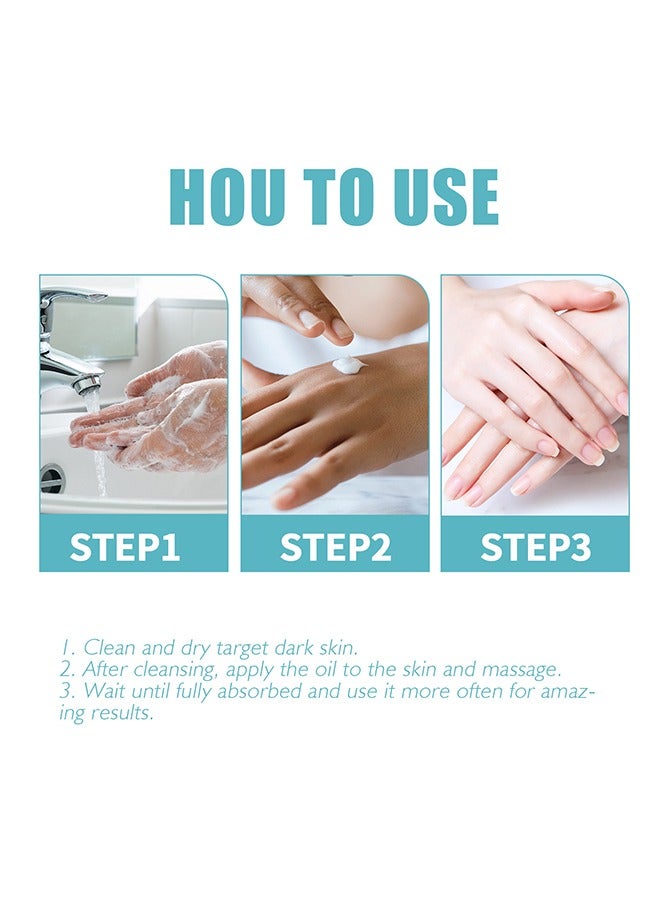 HOU TO USE

STEP1

STEP2

STEP3

1. Clean and dry target dark skin.
2. After cleansing, apply the oil to the skin and massage.
3. Wait until fully absorbed and use it more often for amazing results.