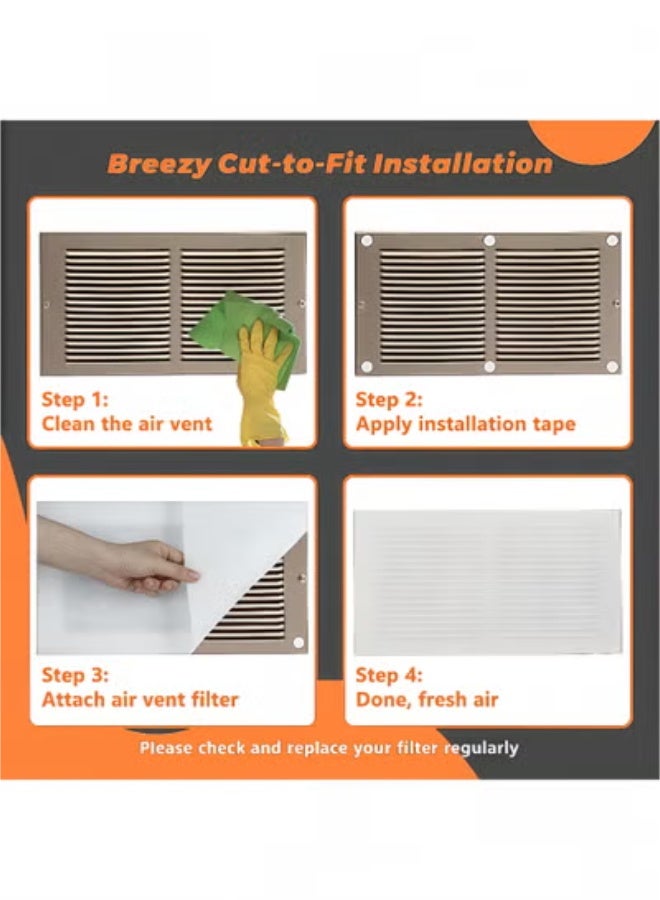 Breezy Cut-to-Fit Installation

Step 1:
Clean the air vent

Step 2:
Apply installation tape

Step 3:
Attach air vent filter

Step 4:
Done, fresh air

Please check and replace your filter regularly