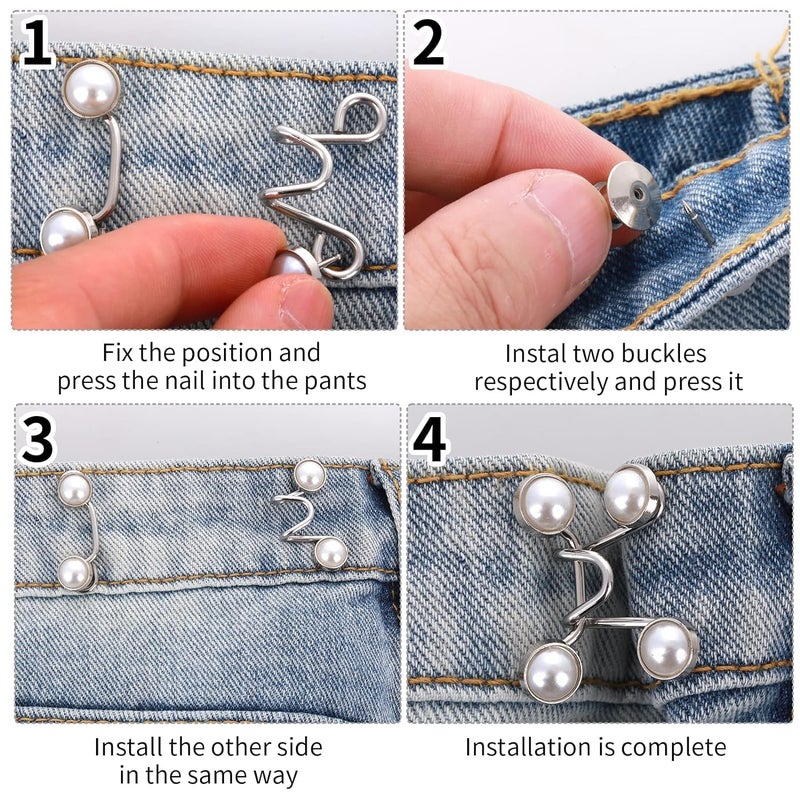 1

Fix the position and press the nail into the pants

2

Instal two buckles respectively and press it

3

Install the other side in the same way

4

Installation is complete