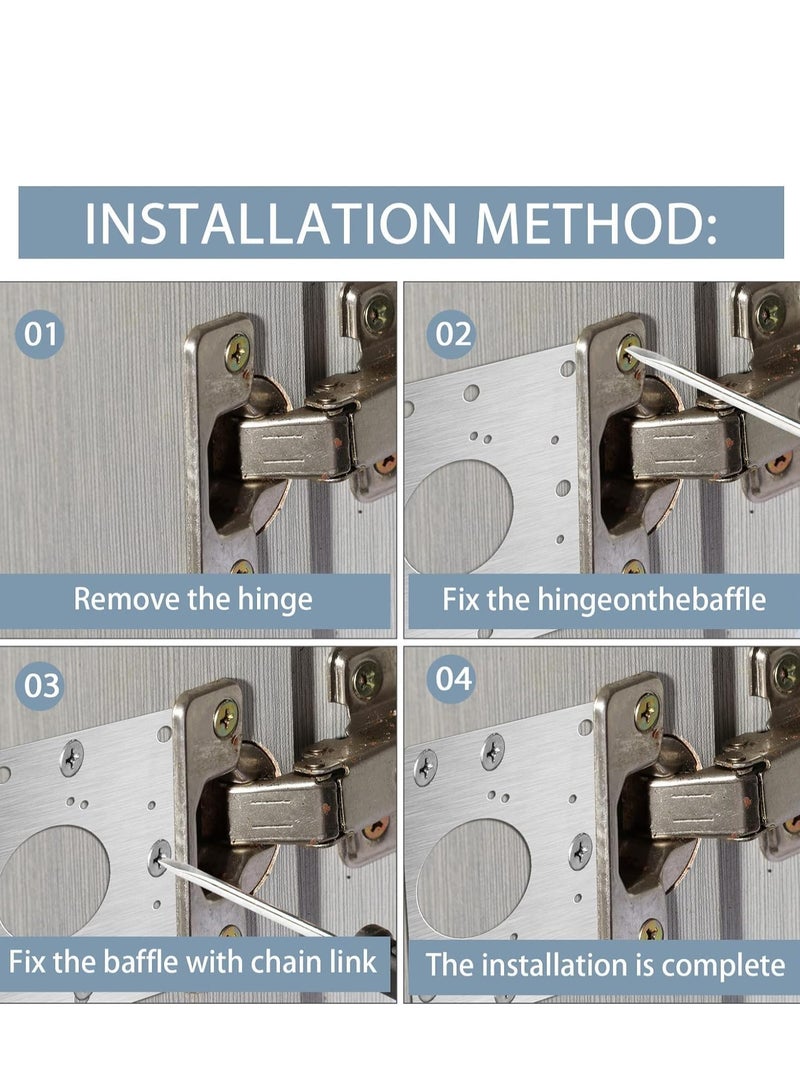 INSTALLATION METHOD:

01

Remove the hinge

02

Fix the hingeonthebaffle

03

Fix the baffle with chain link

04

The installation is complete