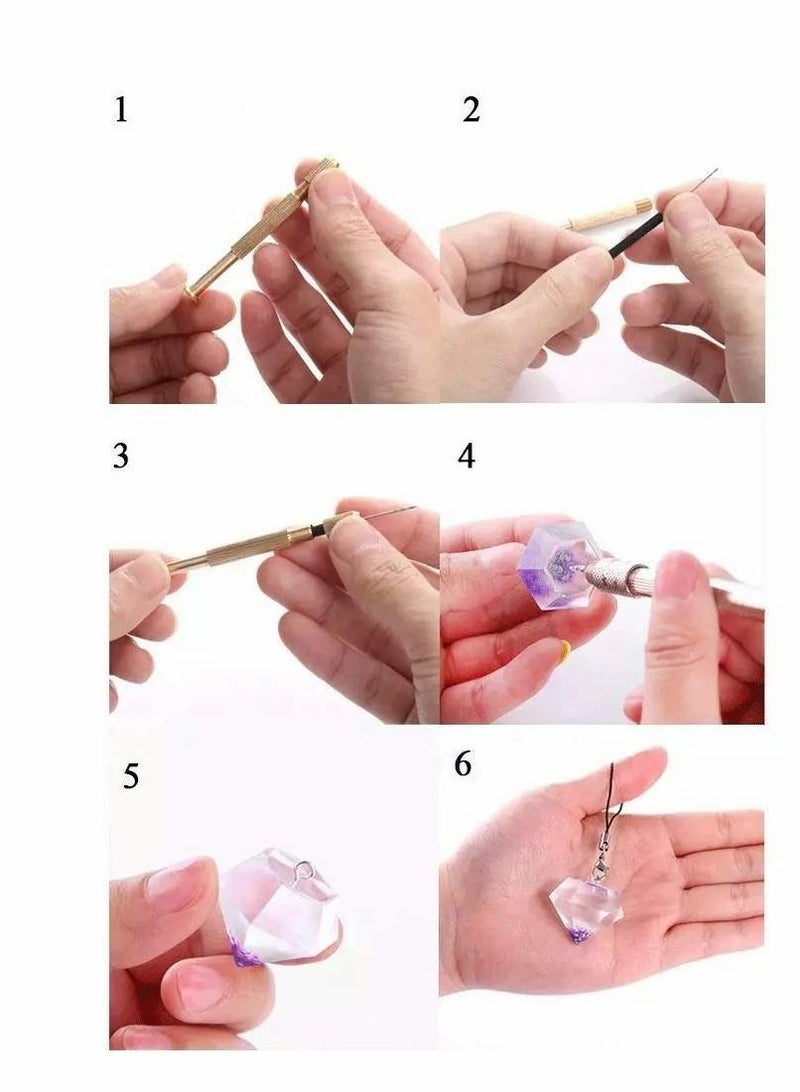 1

2

3

4

5

6