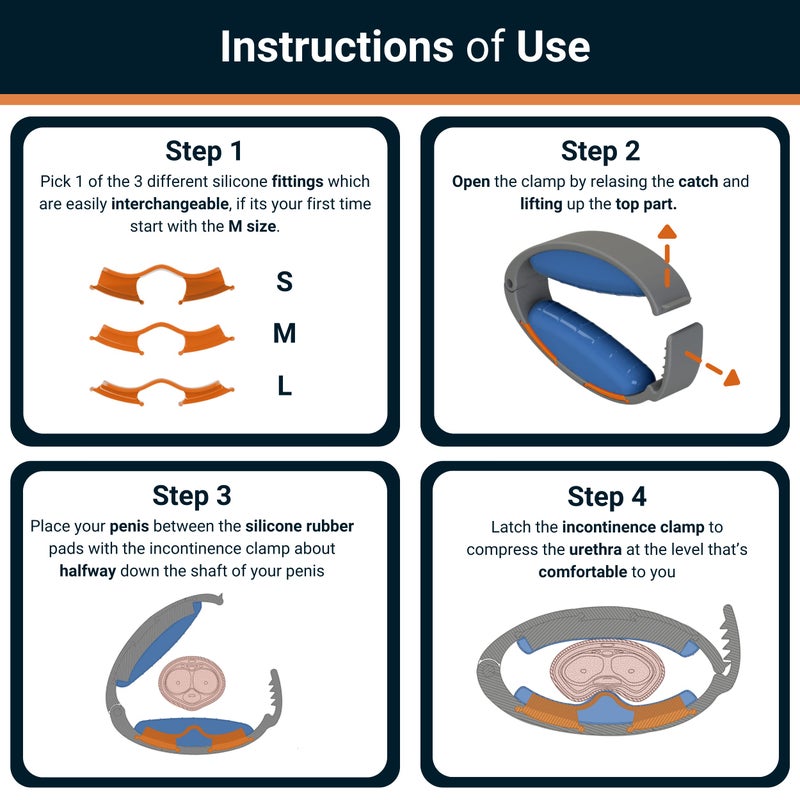 Instructions of Use

Step 1

Pick 1 of the 3 different silicone fittings which are easily interchangeable, if its your first time start with the M size.

S

M

L

Step 2

Open the clamp by relasing the catch and lifting up the top part.

Step 3

Place your penis between the silicone rubber pads with the incontinence clamp about halfway down the shaft of your penis

Step 4

Latch the incontinence clamp to compress the urethra at the level that's comfortable to you