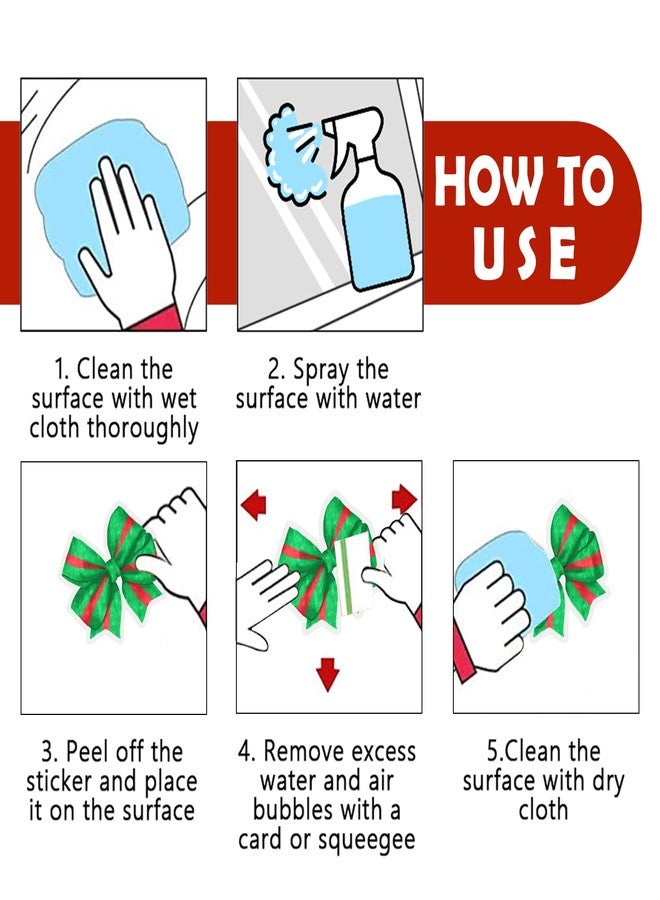 HOW TO USE

1. Clean the surface with wet cloth thoroughly

2. Spray the surface with water

3. Peel off the sticker and place it on the surface

4. Remove excess water and air bubbles with a card or squeegee

5.Clean the surface with dry cloth