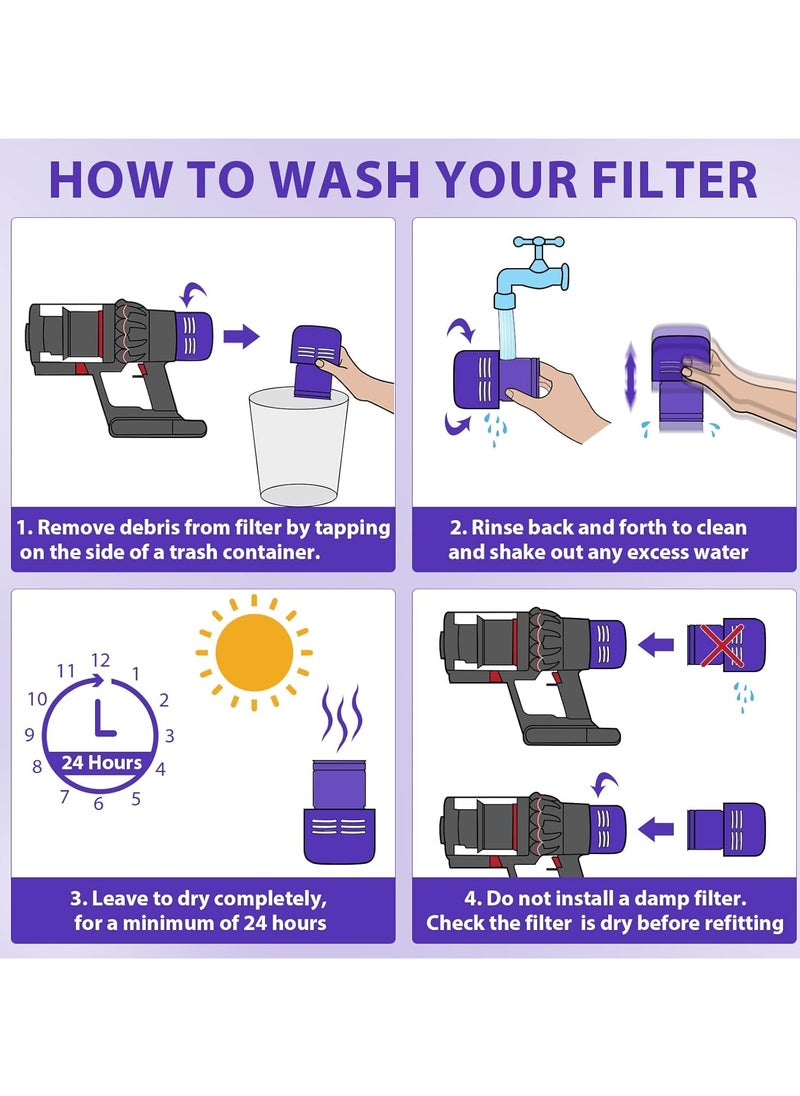 HOW TO WASH YOUR FILTER

1. Remove debris from filter by tapping on the side of a trash container.

2. Rinse back and forth to clean and shake out any excess water

11 12 1 2 3 4 5 6 7 8 9 10

24 Hours

3. Leave to dry completely, for a minimum of 24 hours

4. Do not install a damp filter. Check the filter is dry before refitting