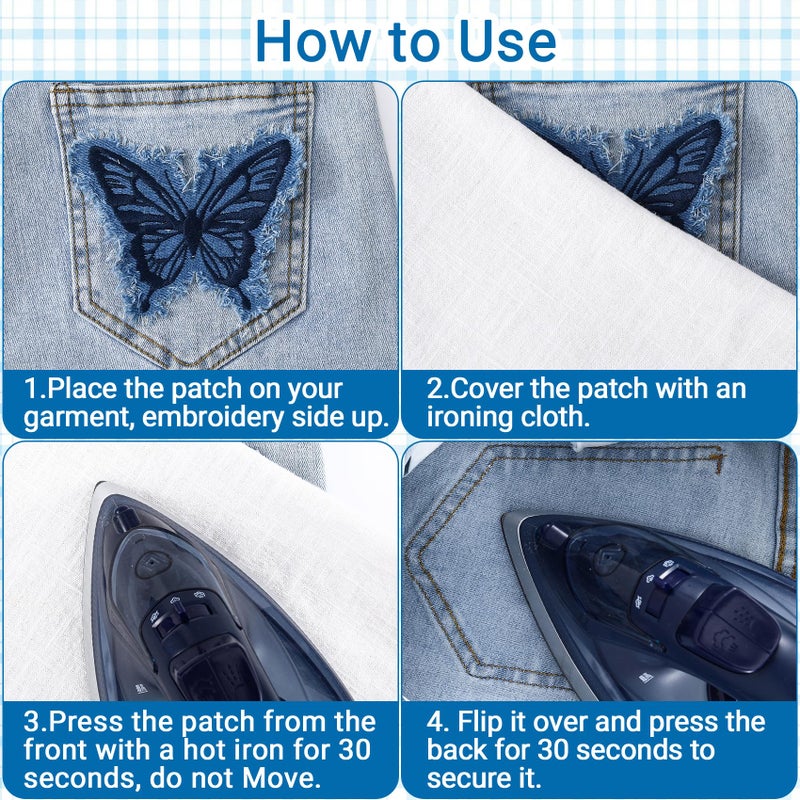 How to Use

1.Place the patch on your garment, embroidery side up.

2.Cover the patch with an ironing cloth.

3.Press the patch from the front with a hot iron for 30 seconds, do not Move.

4. Flip it over and press the back for 30 seconds to secure it.