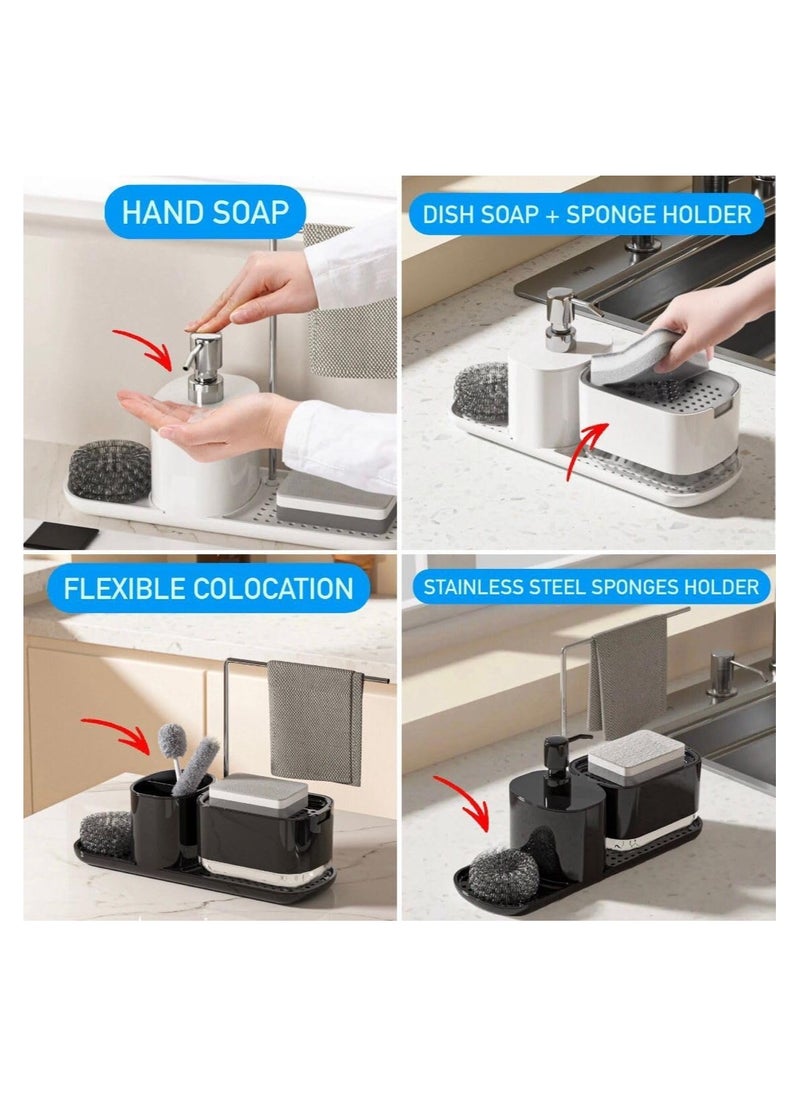 HAND SOAP

DISH SOAP + SPONGE HOLDER

FLEXIBLE COLOCATION

STAINLESS STEEL SPONGES HOLDER