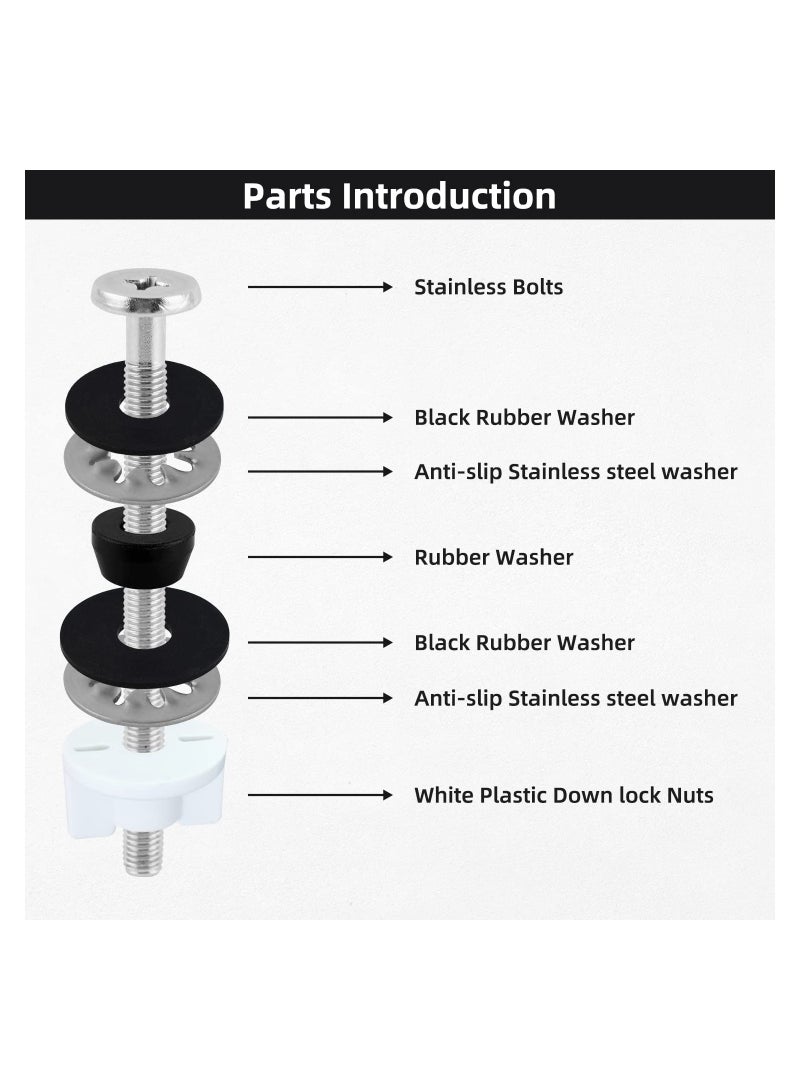 Parts Introduction

Stainless Bolts

Black Rubber Washer

Anti-slip Stainless steel washer

Rubber Washer

Black Rubber Washer

Anti-slip Stainless steel washer

White Plastic Down lock Nuts