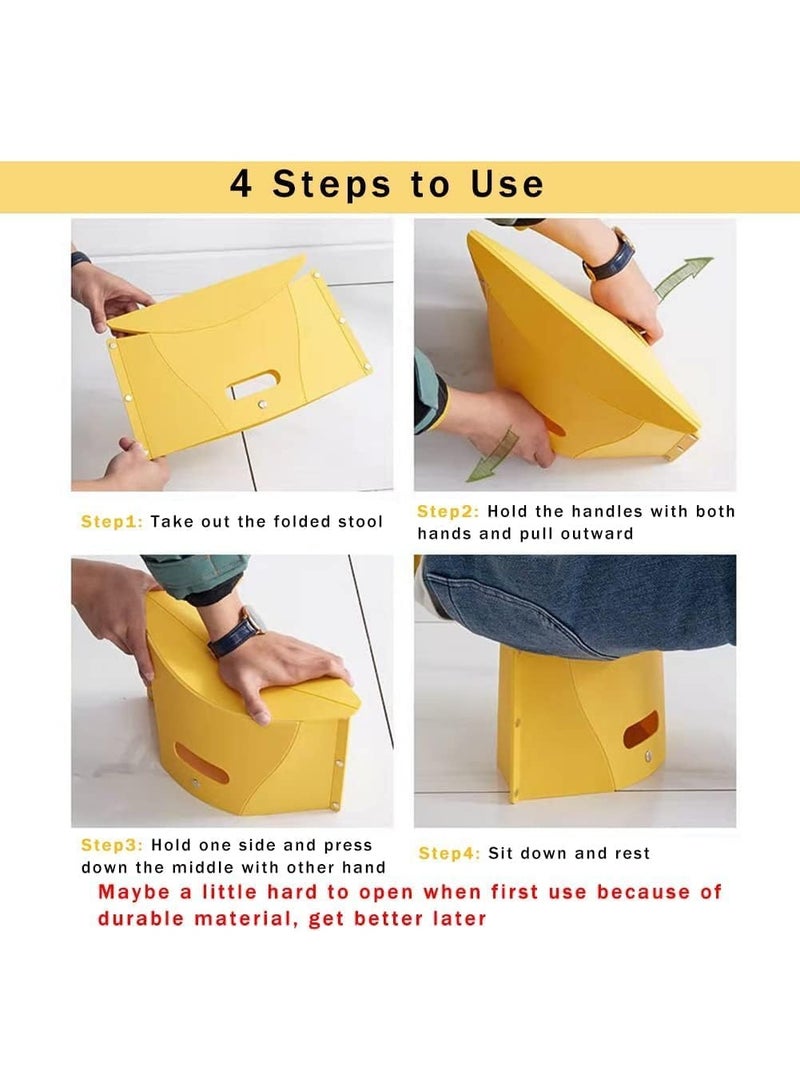 4 Steps to Use

Step1: Take out the folded stool

Step2: Hold the handles with both hands and pull outward

Step3: Hold one side and press down the middle with other hand

Step4: Sit down and rest

Maybe a little hard to open when first use because of durable material, get better later